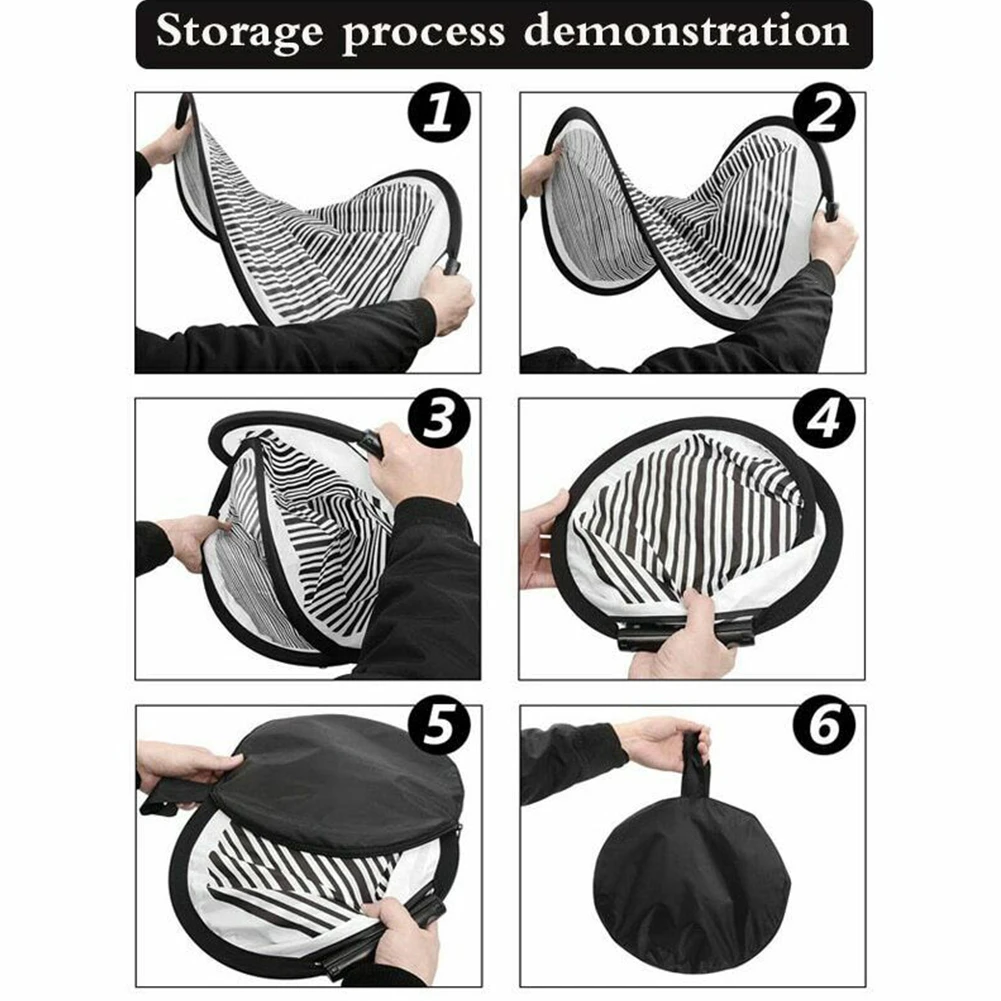 Storage process demonstration

1

2

3

4

5

6