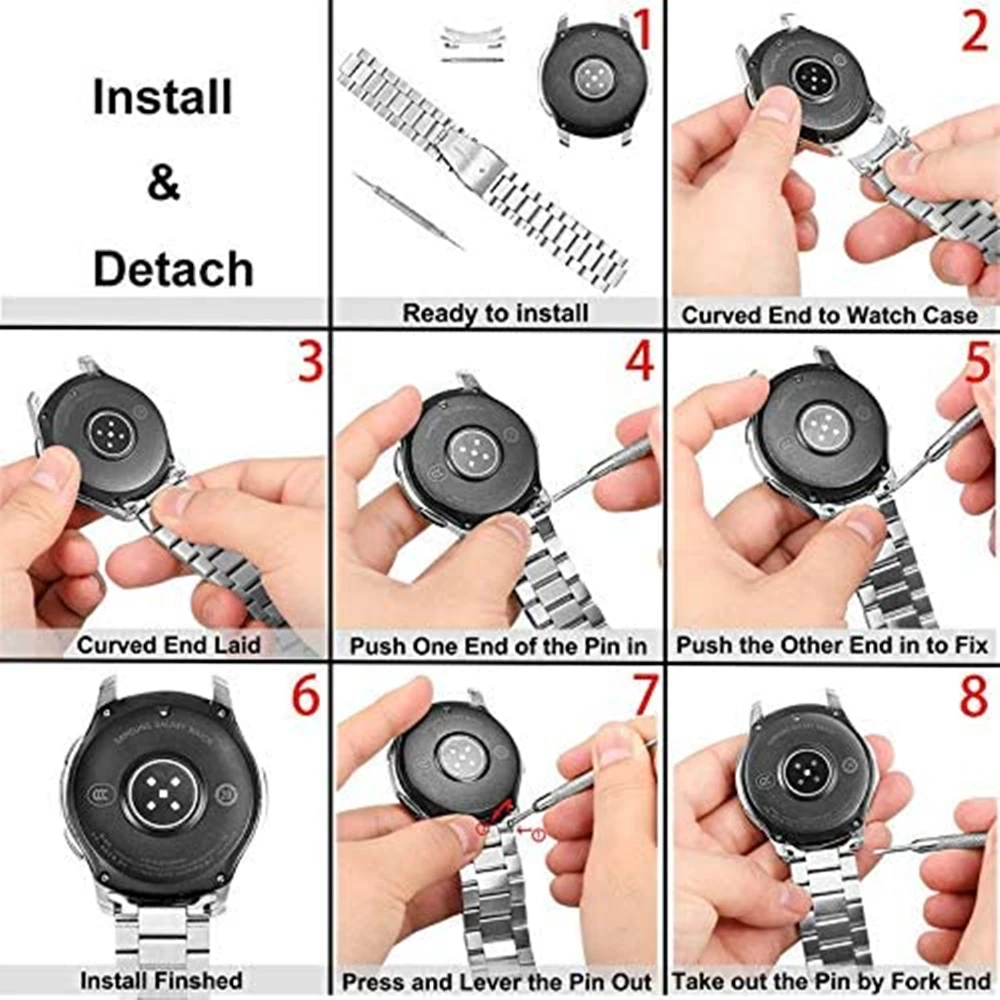 Install
&
Detach

1
Ready to install

2
Curved End to Watch Case

3
Curved End Laid

4
Push One End of the Pin in

5
Push the Other End in to Fix

6
SAMSUNG GALAXY WATCH
Install Finshed

7
Press and Lever the Pin Out

8
Take out the Pin by Fork End