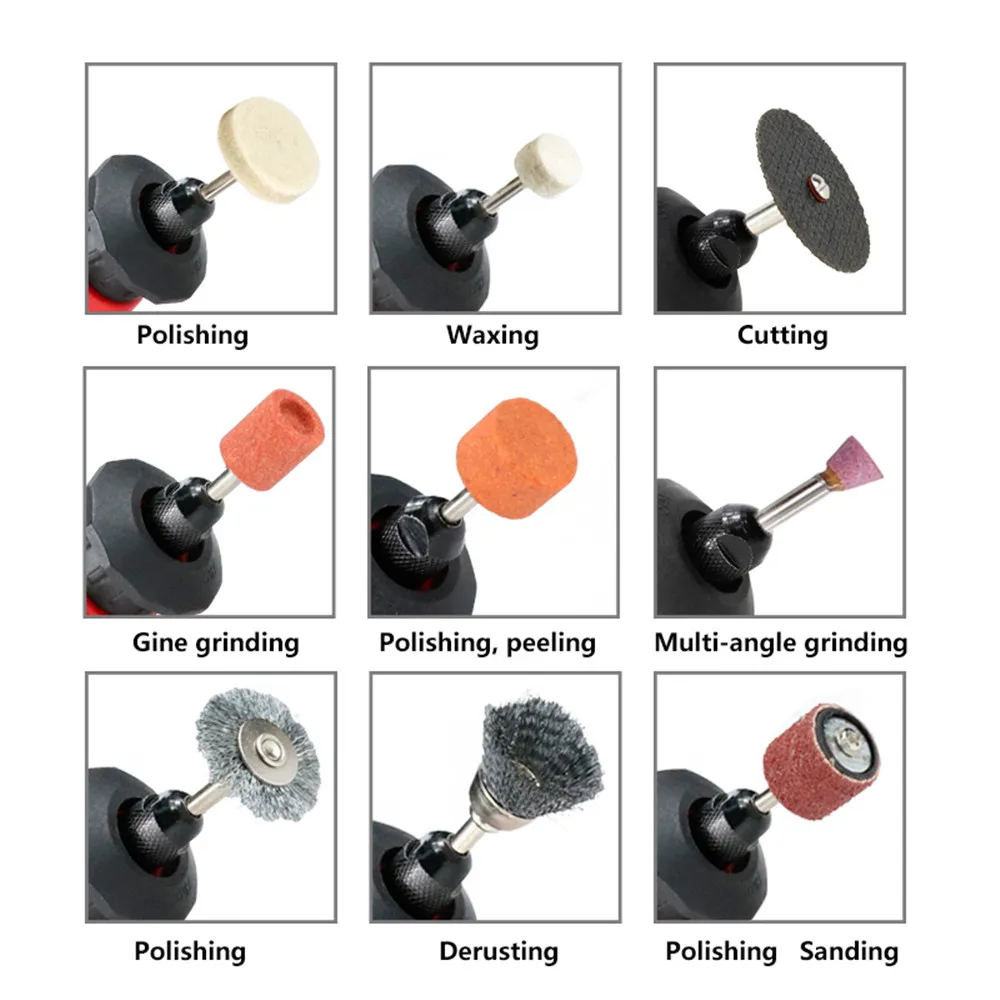 Polishing

Waxing

Cutting

Gine grinding

Polishing, peeling

Multi-angle grinding

Polishing

Derusting

Polishing Sanding