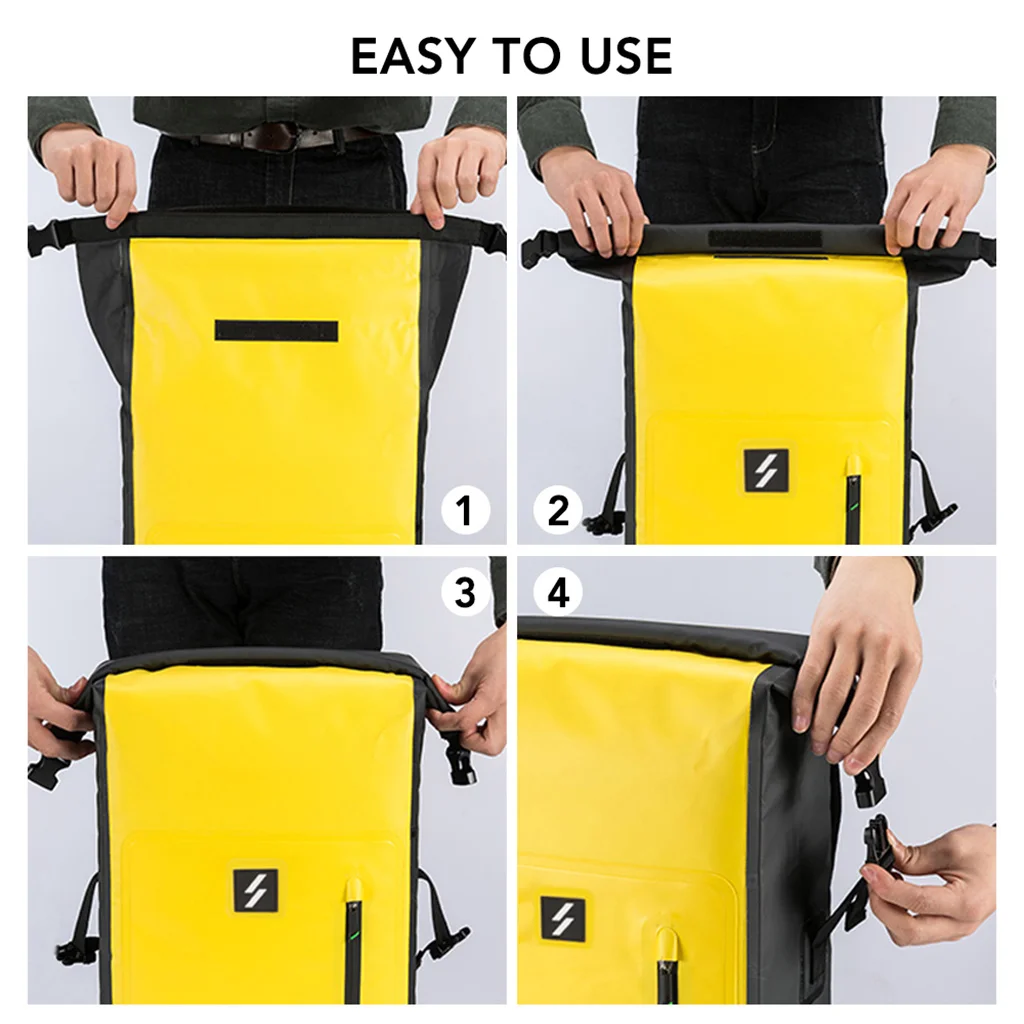 EASY TO USE

1

2

3

4