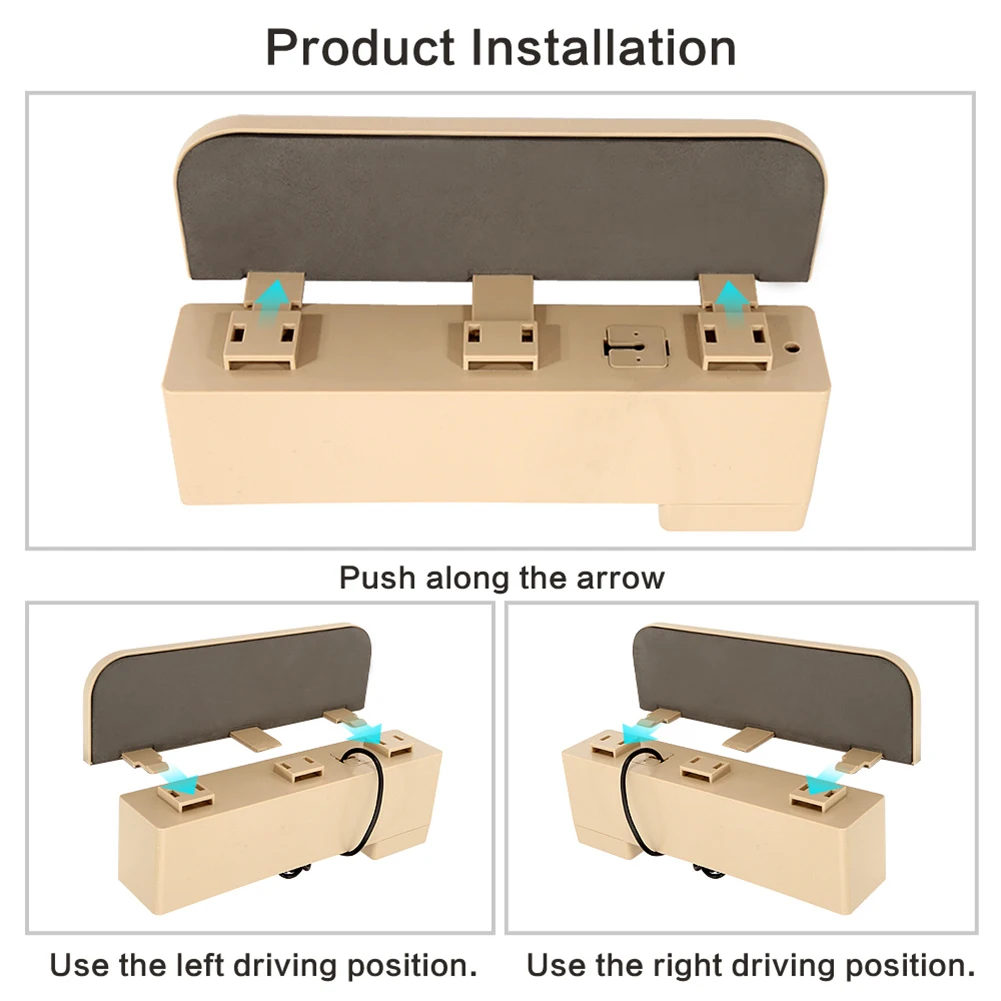 Product Installation

Push along the arrow

Use the left driving position.

Use the right driving position.