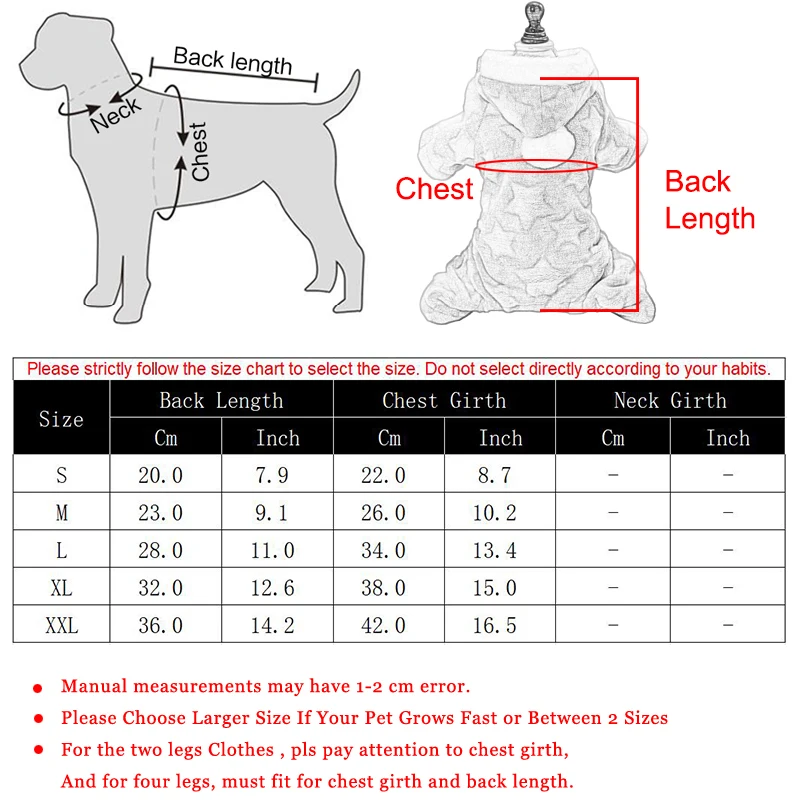 Back length
Neck
Chest

Chest
Back Length

Please strictly follow the size chart to select the size. Do not select directly according to your habits.

| Size | Back Length Cm | Back Length Inch | Chest Girth Cm | Chest Girth Inch | Neck Girth Cm | Neck Girth Inch |
|---|---|---|---|---|---|---|
| S | 20.0 | 7.9 | 22.0 | 8.7 | - | - |
| M | 23.0 | 9.1 | 26.0 | 10.2 | - | - |
| L | 28.0 | 11.0 | 34.0 | 13.4 | - | - |
| XL | 32.0 | 12.6 | 38.0 | 15.0 | - | - |
| XXL | 36.0 | 14.2 | 42.0 | 16.5 | - | - |

● Manual measurements may have 1-2 cm error.
● Please Choose Larger Size If Your Pet Grows Fast or Between 2 Sizes
● For the two legs Clothes , pls pay attention to chest girth, And for four legs, must fit for chest girth and back length.