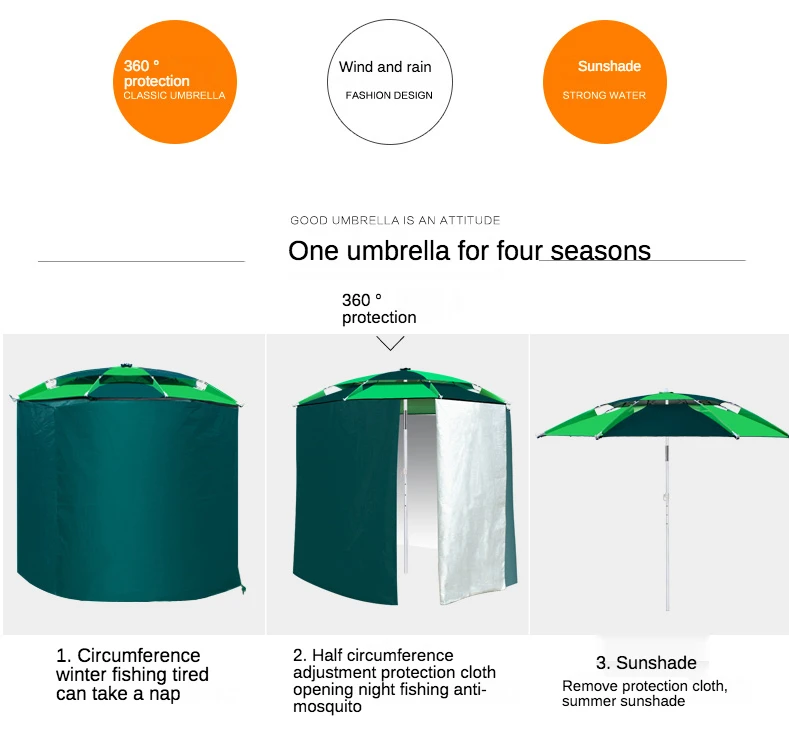 360 °
protection
CLASSIC UMBRELLA

Wind and rain
FASHION DESIGN

Sunshade
STRONG WATER

GOOD UMBRELLA IS AN ATTITUDE

One umbrella for four seasons

360 °
protection

1. Circumference winter fishing tired can take a nap

2. Half circumference adjustment protection cloth opening night fishing anti-mosquito

3. Sunshade
Remove protection cloth, summer sunshade