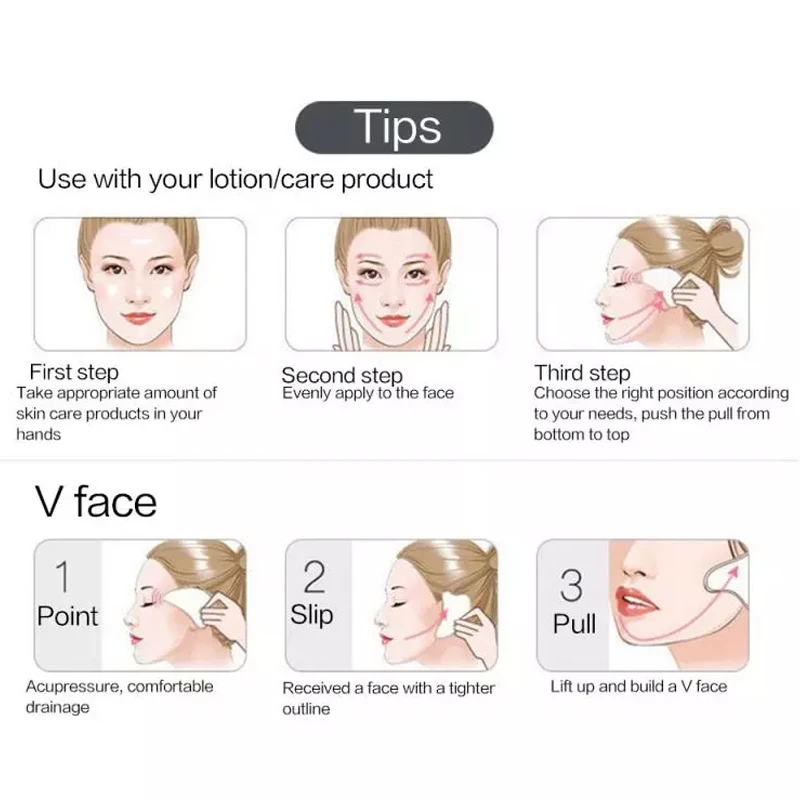 Tips

Use with your lotion/care product

First step
Take appropriate amount of skin care products in your hands

Second step
Evenly apply to the face

Third step
Choose the right position according to your needs, push the pull from bottom to top

V face

1
Point

Acupressure, comfortable drainage

2
Slip

Received a face with a tighter outline

3
Pull

Lift up and build a V face