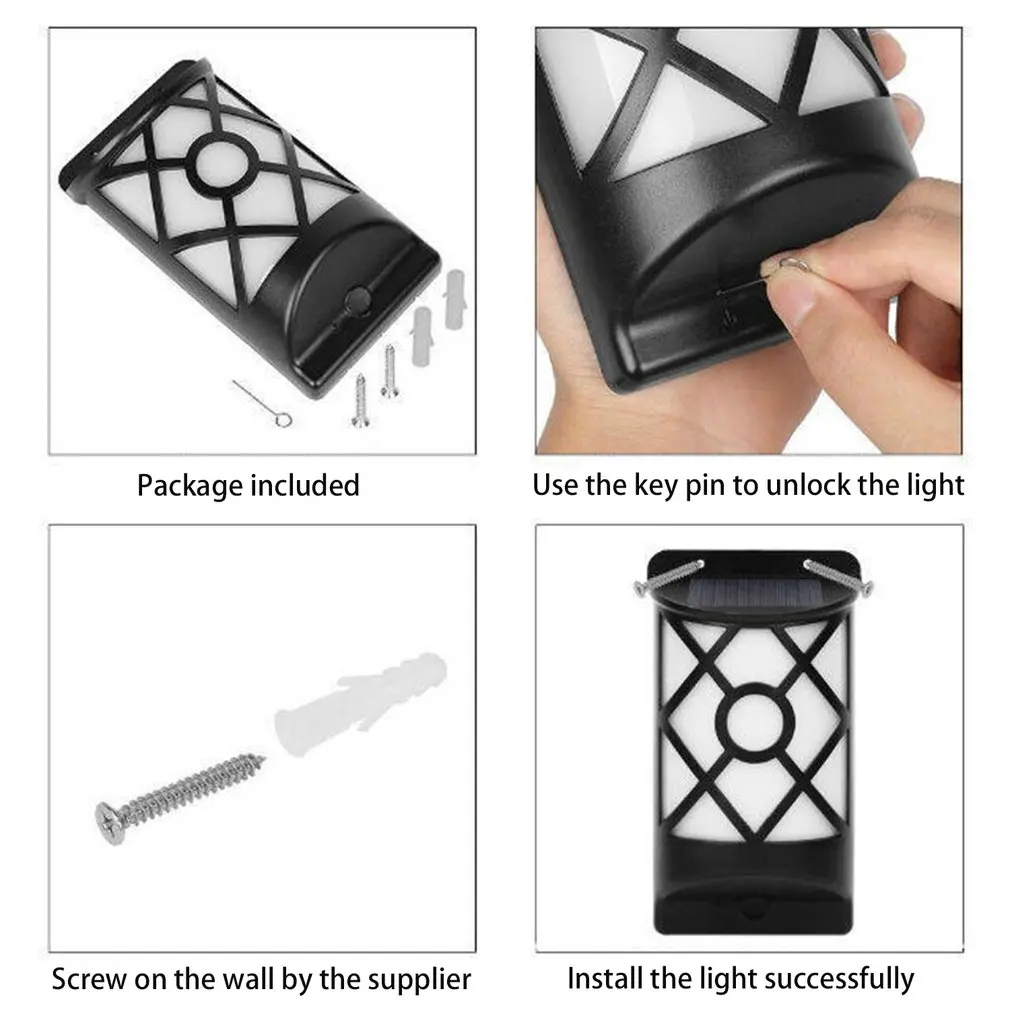 Package included

Use the key pin to unlock the light

Screw on the wall by the supplier

Install the light successfully