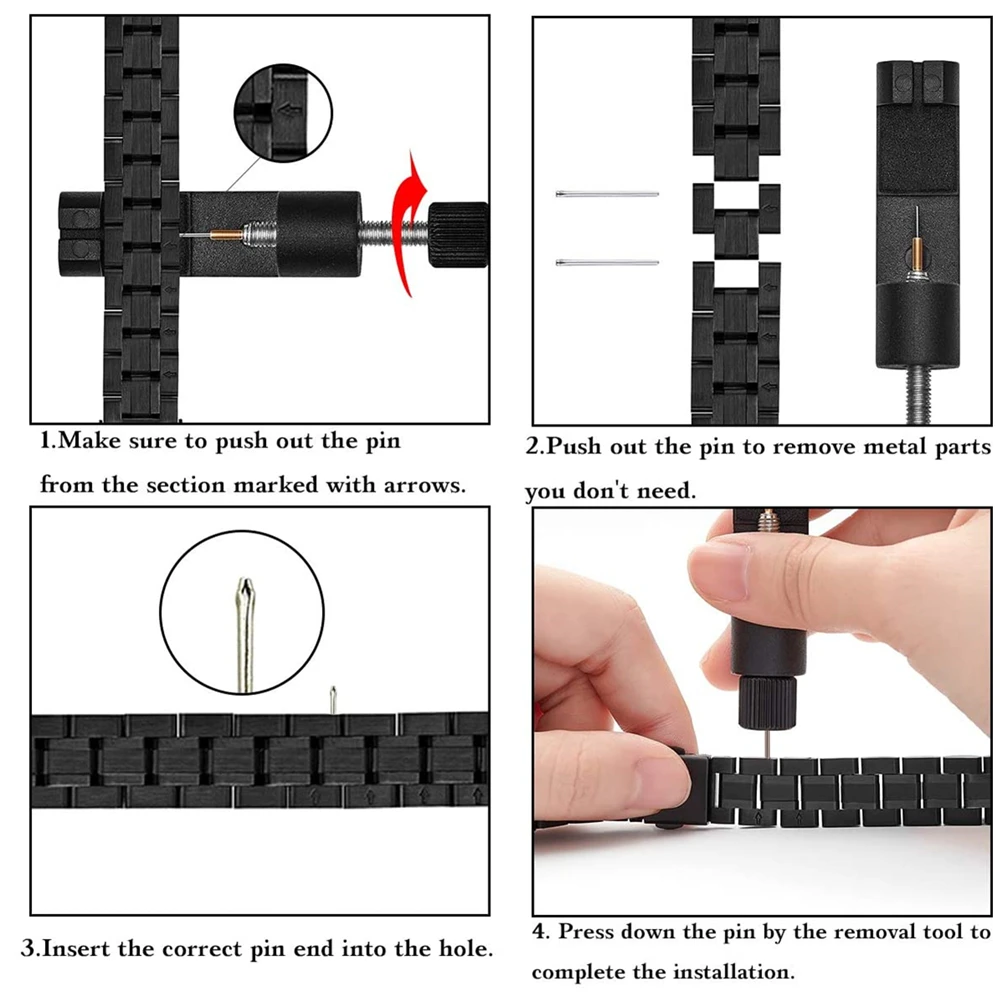 1.Make sure to push out the pin from the section marked with arrows.

2.Push out the pin to remove metal parts you don't need.

3.Insert the correct pin end into the hole.

4. Press down the pin by the removal tool to complete the installation.