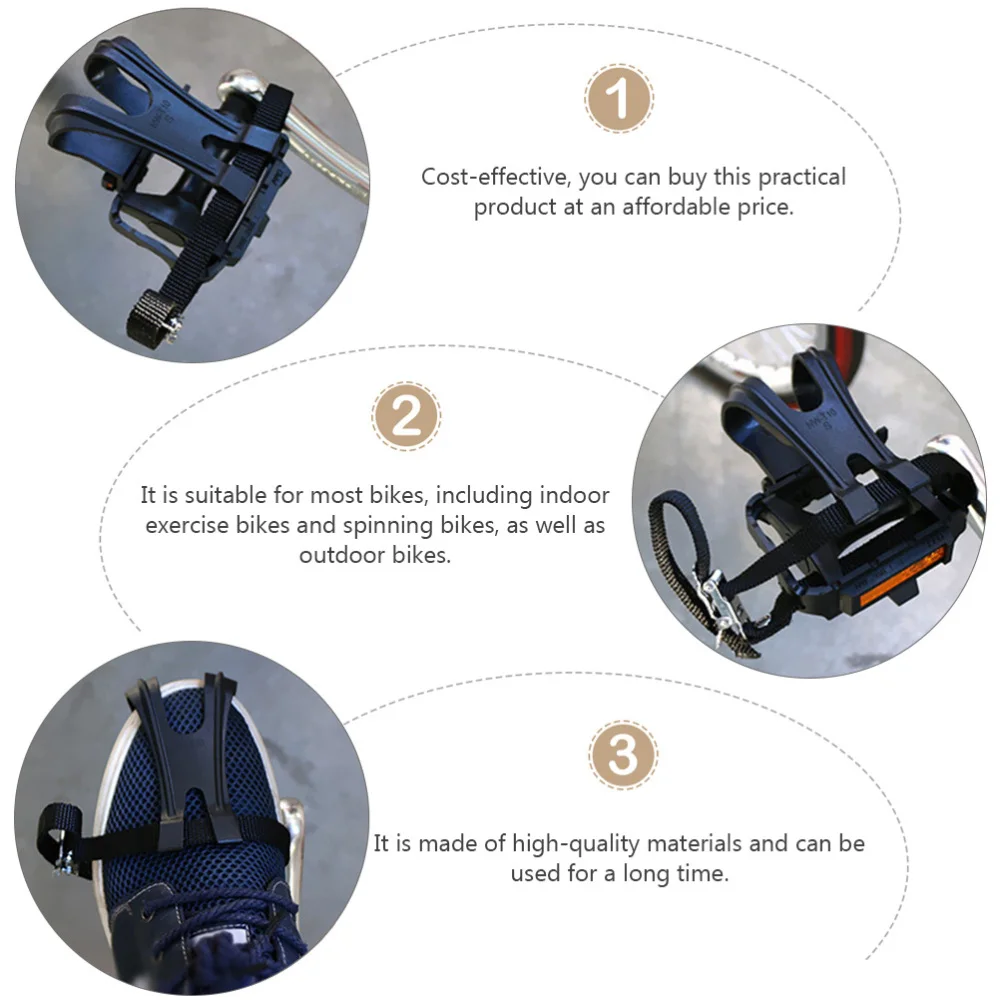 1

Cost-effective, you can buy this practical product at an affordable price.

2

It is suitable for most bikes, including indoor exercise bikes and spinning bikes, as well as outdoor bikes.

3

It is made of high-quality materials and can be used for a long time.