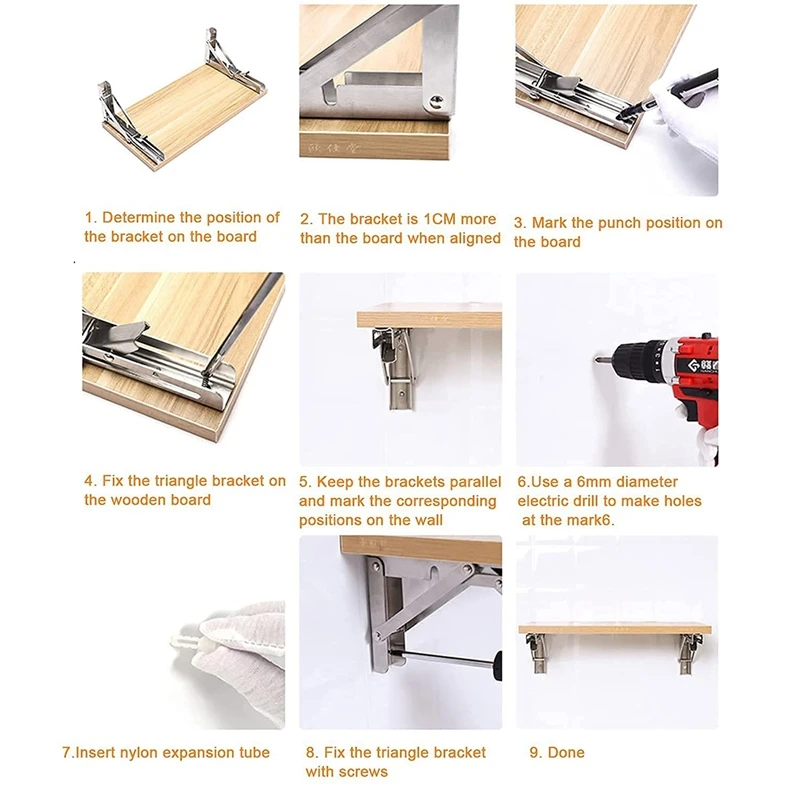 1. Determine the position of the bracket on the board

2. The bracket is 1CM more than the board when aligned

3. Mark the punch position on the board

4. Fix the triangle bracket on the wooden board

5. Keep the brackets parallel and mark the corresponding positions on the wall

6.Use a 6mm diameter electric drill to make holes at the mark6.

7.Insert nylon expansion tube

8. Fix the triangle bracket with screws

9. Done