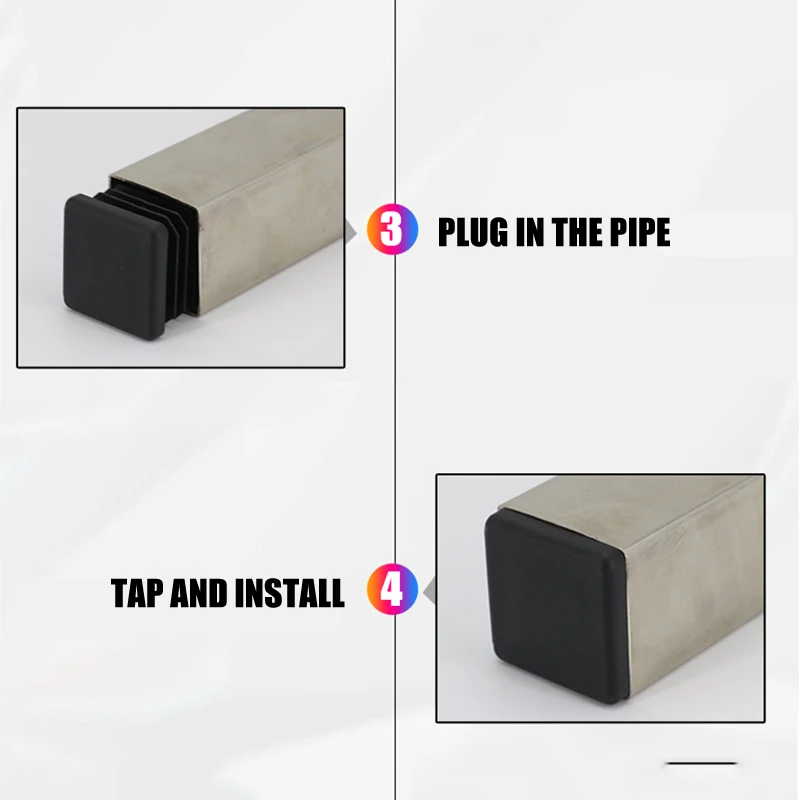 3 PLUG IN THE PIPE

TAP AND INSTALL 4