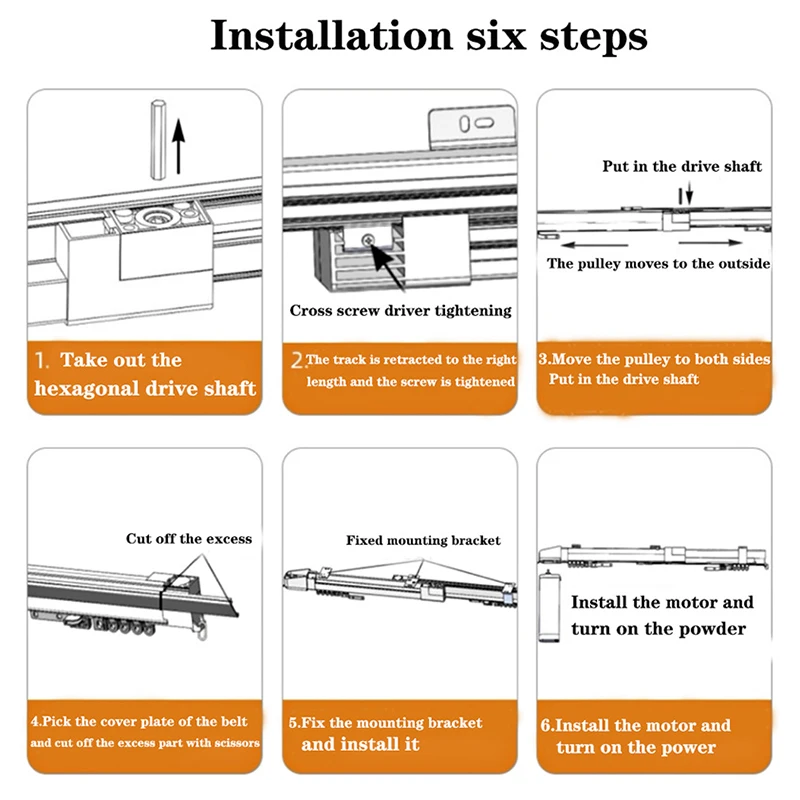 Installation six steps

1. Take out the hexagonal drive shaft

Cross screw driver tightening

2.The track is retracted to the right length and the screw is tightened

Put in the drive shaft

The pulley moves to the outside

3.Move the pulley to both sides Put in the drive shaft

Cut off the excess

4.Pick the cover plate of the belt and cut off the excess part with scissors

Fixed mounting bracket

5.Fix the mounting bracket and install it

Install the motor and turn on the powder

6.Install the motor and turn on the power