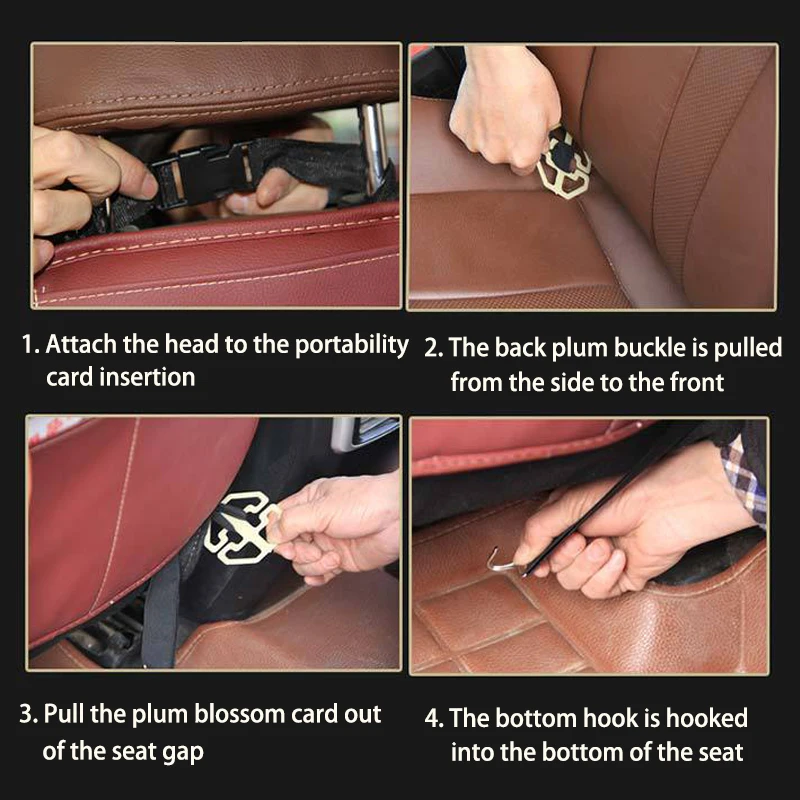 1. Attach the head to the portability card insertion

2. The back plum buckle is pulled from the side to the front

3. Pull the plum blossom card out of the seat gap

4. The bottom hook is hooked into the bottom of the seat