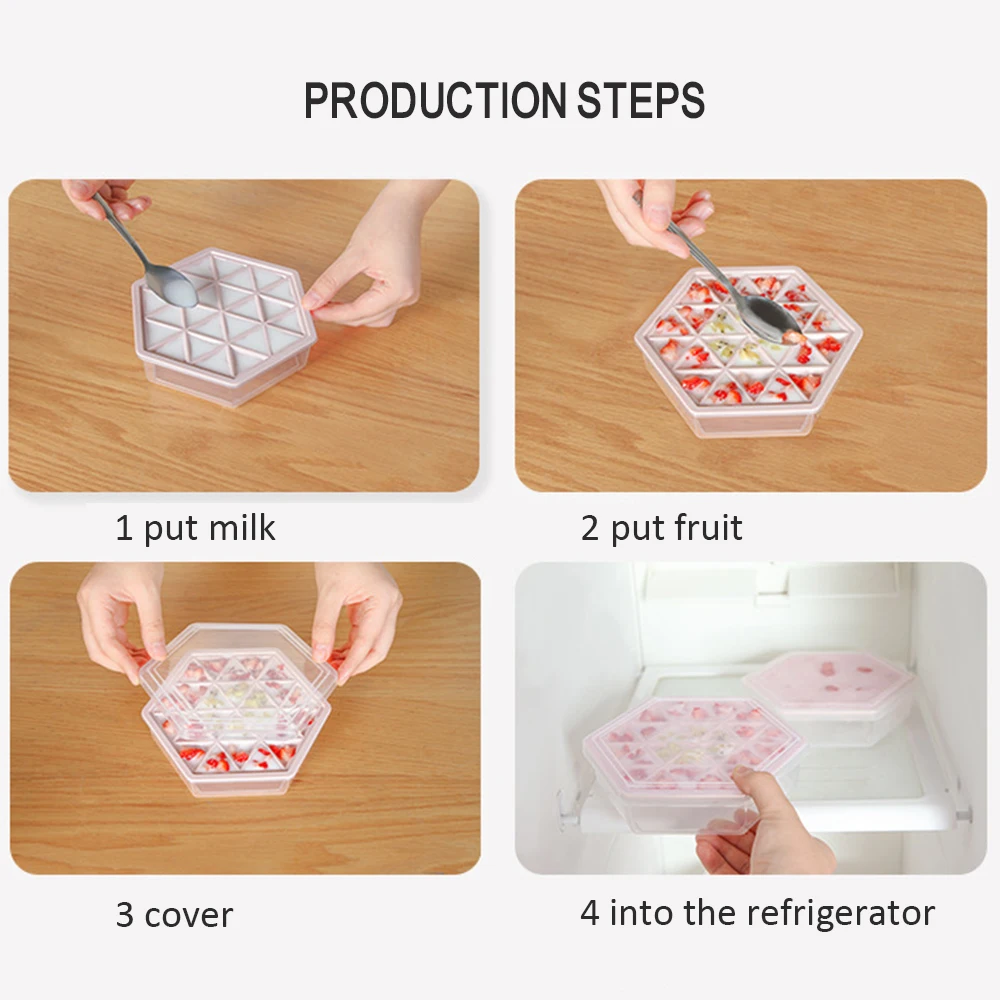 PRODUCTION STEPS

1 put milk

2 put fruit

3 cover

4 into the refrigerator