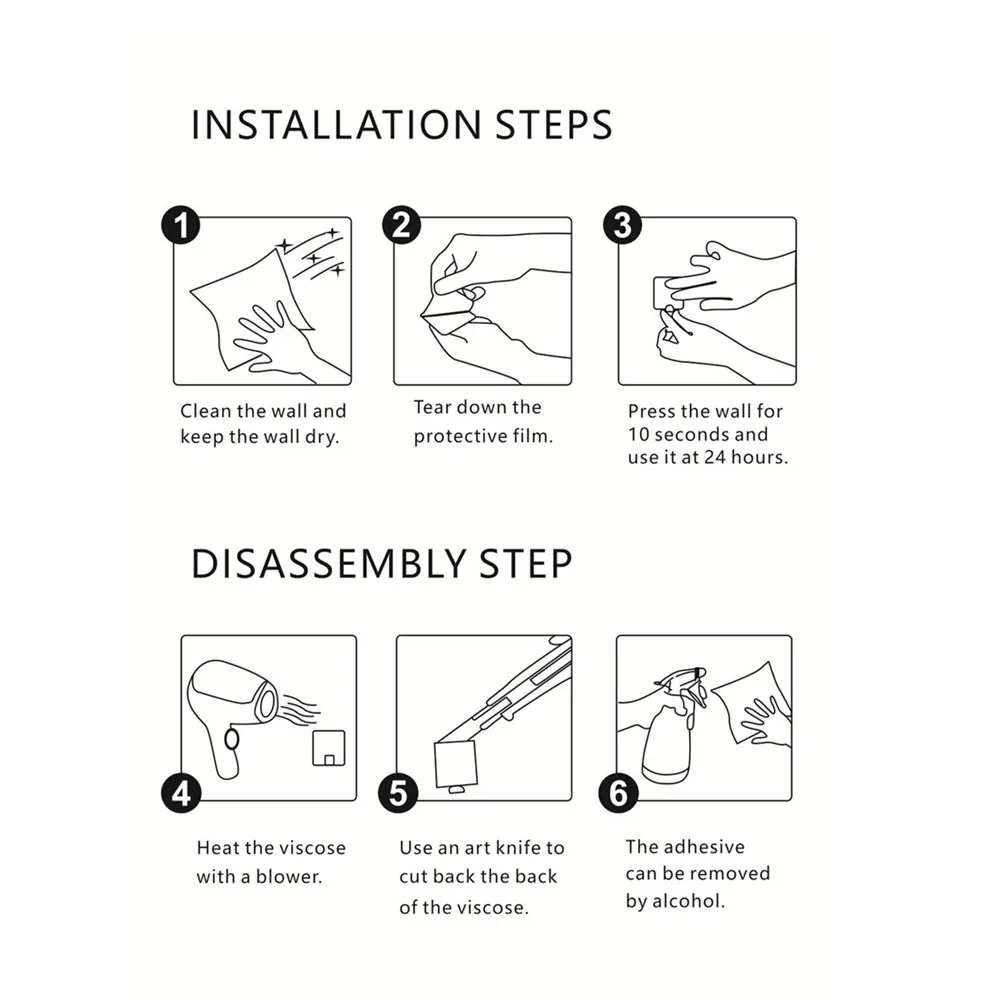 INSTALLATION STEPS

1
Clean the wall and keep the wall dry.

2
Tear down the protective film.

3
Press the wall for 10 seconds and use it at 24 hours.

DISASSEMBLY STEP

4
Heat the viscose with a blower.

5
Use an art knife to cut back the back of the viscose.

6
The adhesive can be removed by alcohol.