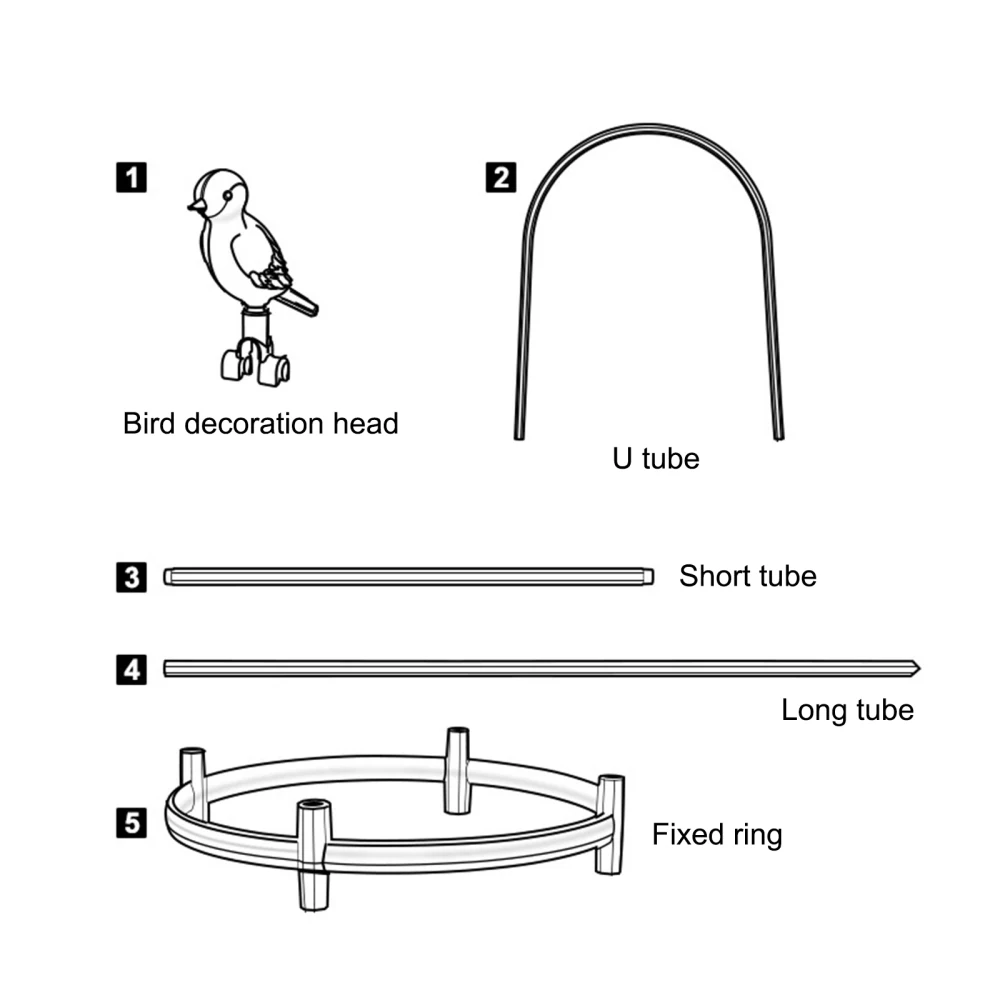 1
Bird decoration head

2
U tube

3
Short tube

4
Long tube

5
Fixed ring