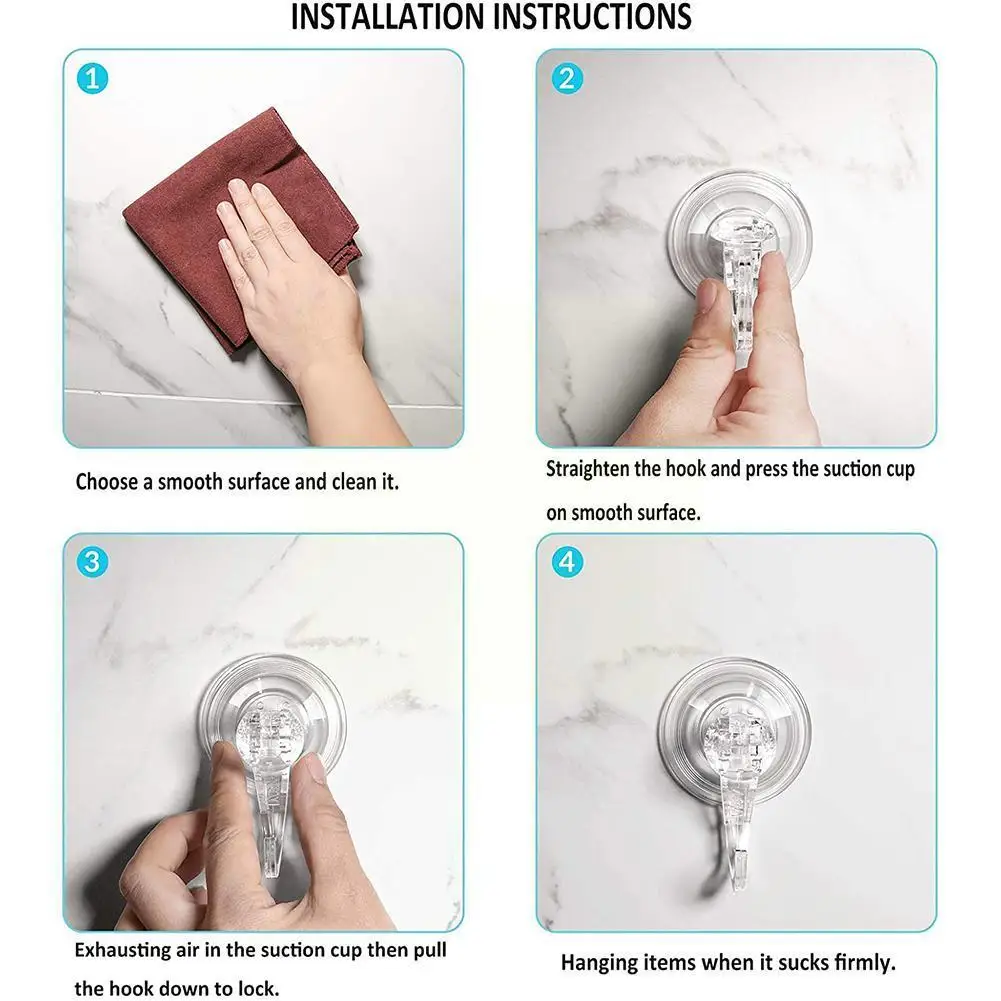 INSTALLATION INSTRUCTIONS

1

Choose a smooth surface and clean it.

2

Straighten the hook and press the suction cup on smooth surface.

3

Exhausting air in the suction cup then pull the hook down to lock.

4

Hanging items when it sucks firmly.