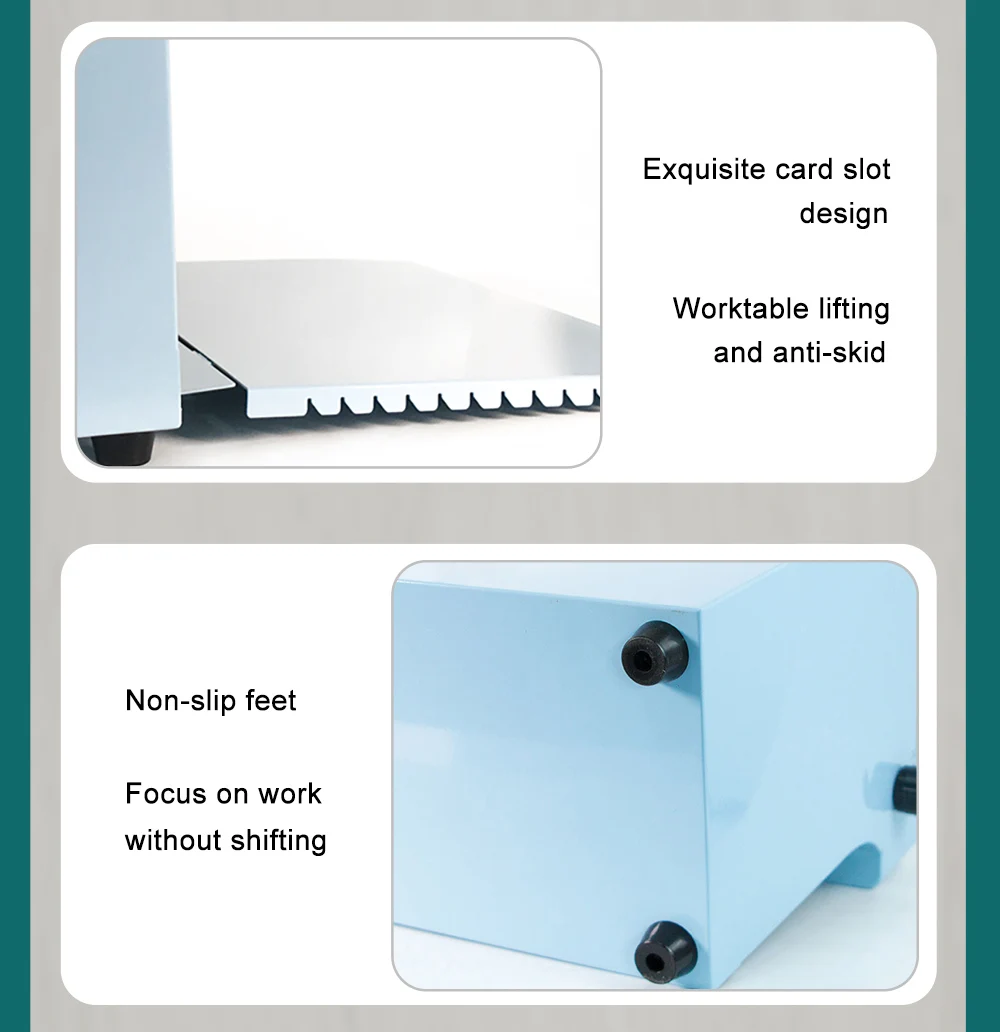 Exquisite card slot design

Worktable lifting and anti-skid

Non-slip feet

Focus on work without shifting