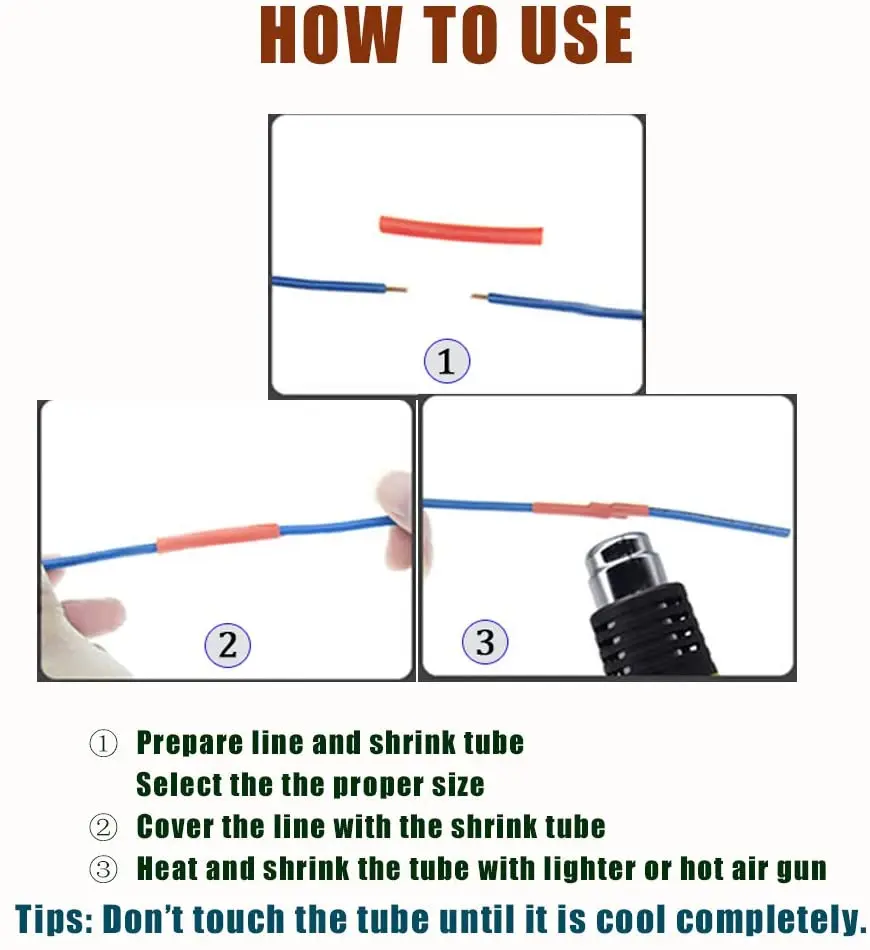 HOW TO USE

1

2

3

① Prepare line and shrink tube
Select the the proper size
② Cover the line with the shrink tube
③ Heat and shrink the tube with lighter or hot air gun

Tips: Don't touch the tube until it is cool completely.