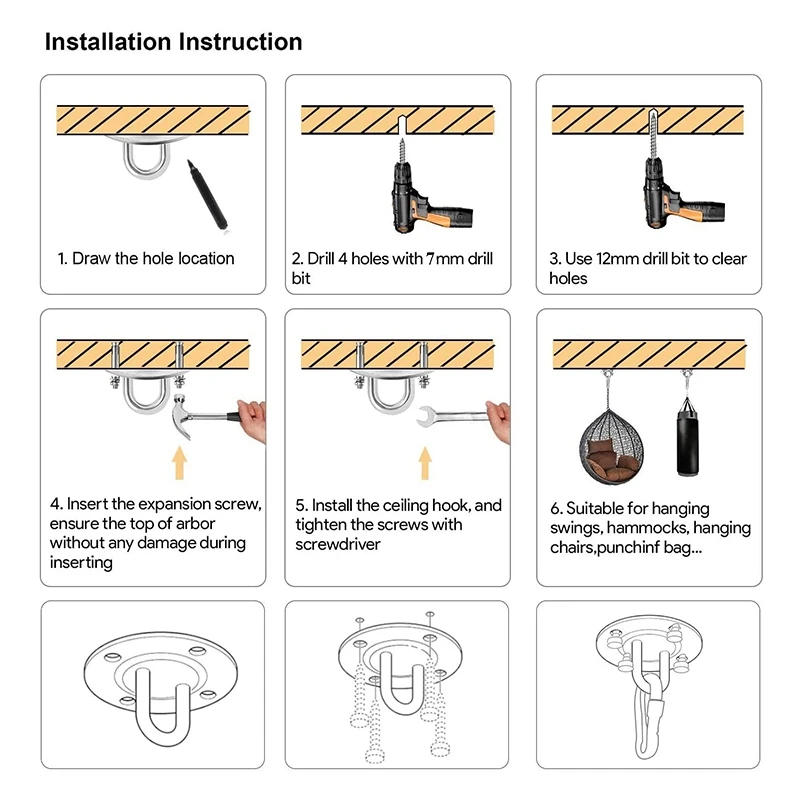 Installation Instruction

1. Draw the hole location

2. Drill 4 holes with 7mm drill bit

3. Use 12mm drill bit to clear holes

4. Insert the expansion screw, ensure the top of arbor without any damage during inserting

5. Install the ceiling hook, and tighten the screws with screwdriver

6. Suitable for hanging swings, hammocks, hanging chairs,punchinf bag...