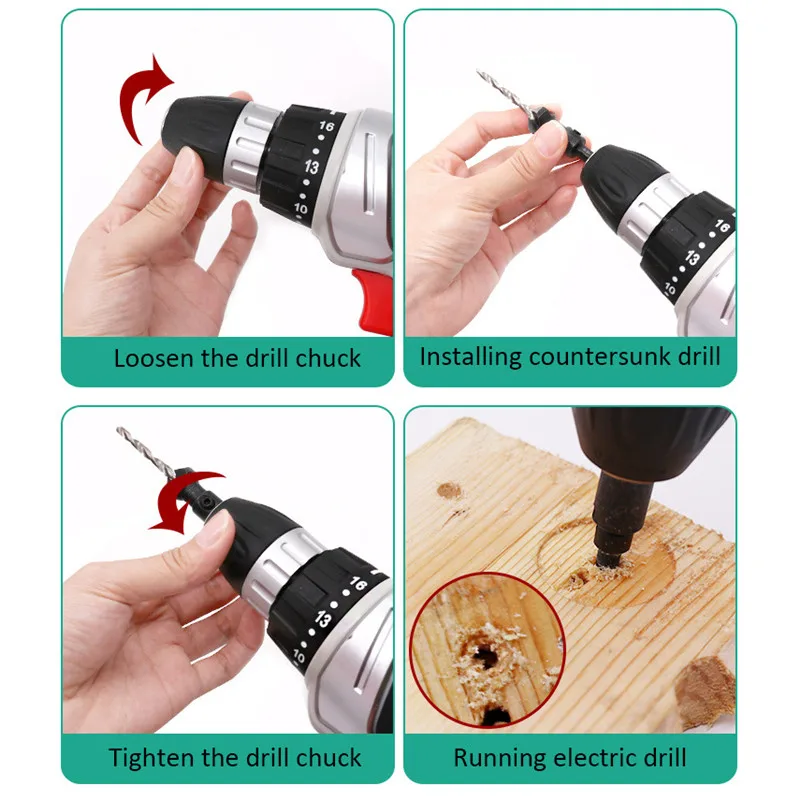 16
13
10
Loosen the drill chuck

16
13
10
Installing countersunk drill

16
13
10
Tighten the drill chuck

Running electric drill