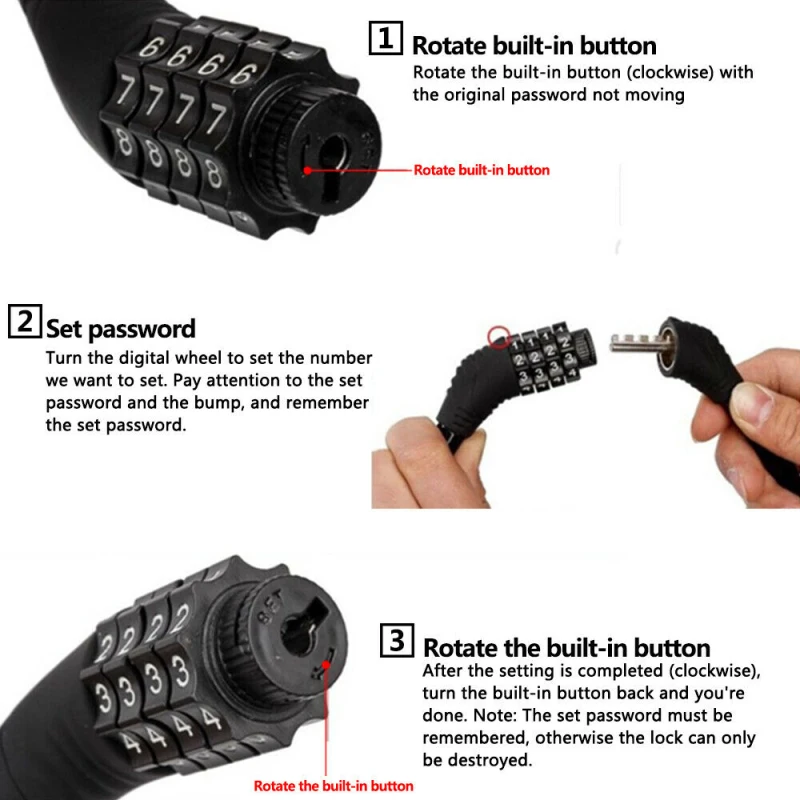 6 6 6 6
7 7 7 7
8 8 8 8

1 Rotate built-in button
Rotate the built-in button (clockwise) with the original password not moving

Rotate built-in button

2 Set password
Turn the digital wheel to set the number we want to set. Pay attention to the set password and the bump, and remember the set password.

1 1 1 1
2 2 2 2
3 3 3 3

2 2 2 2
3 3 3 3
4 4 4 4

SET

3 Rotate the built-in button
After the setting is completed (clockwise), turn the built-in button back and you're done. Note: The set password must be remembered, otherwise the lock can only be destroyed.

Rotate the built-in button