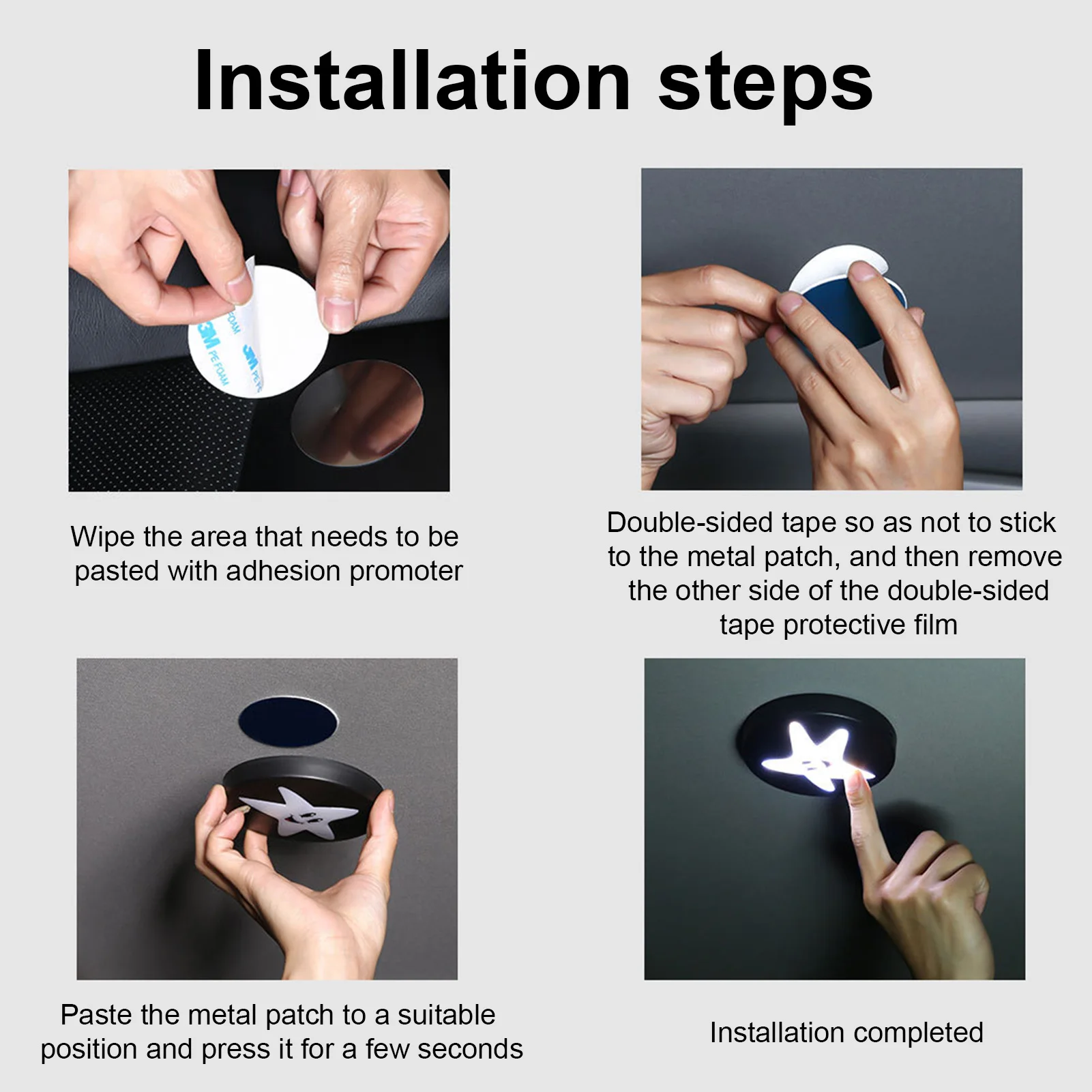 Installation steps

3M PE FOAM

3M PE FOAM

Wipe the area that needs to be pasted with adhesion promoter

Double-sided tape so as not to stick to the metal patch, and then remove the other side of the double-sided tape protective film

Paste the metal patch to a suitable position and press it for a few seconds

Installation completed