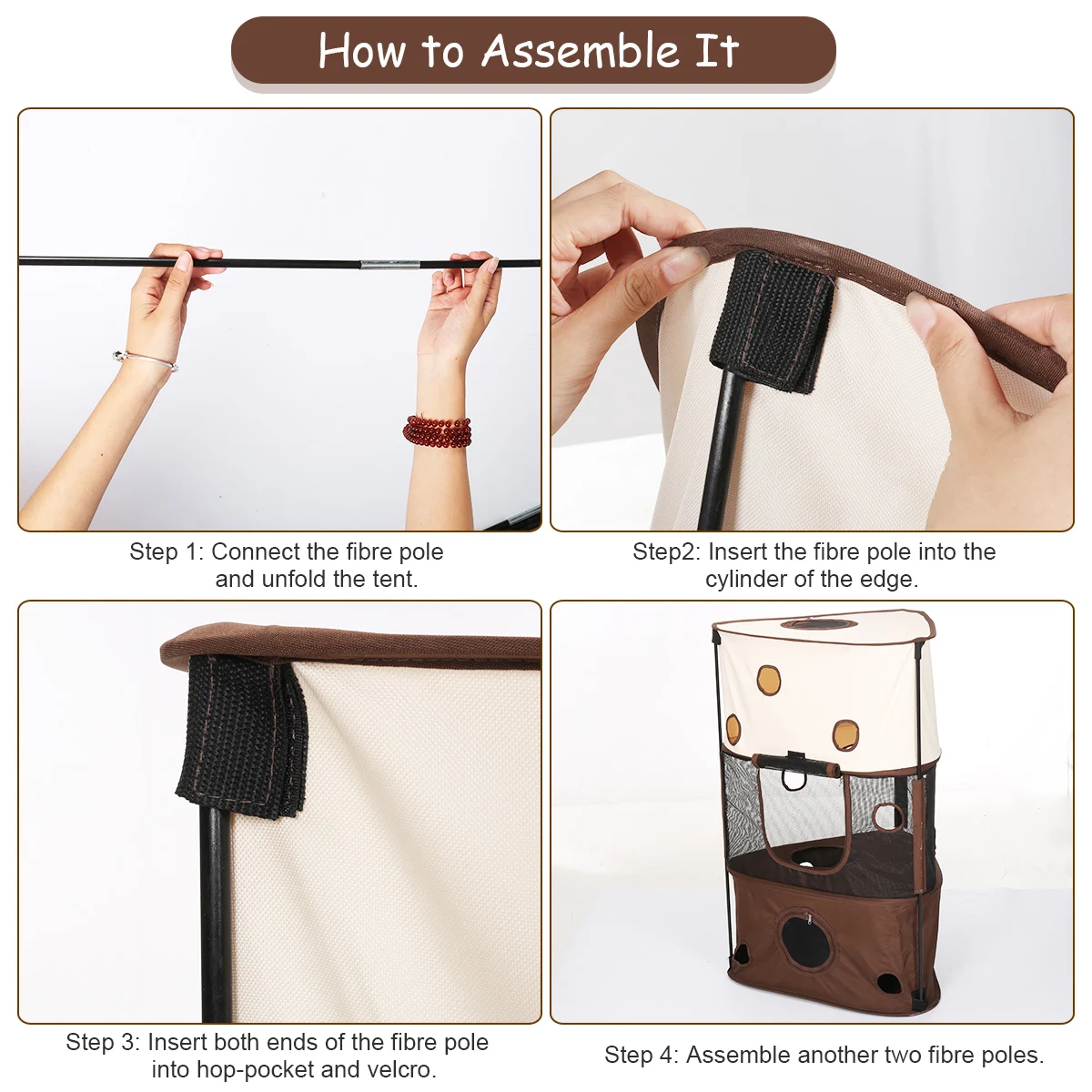 How to Assemble It

Step 1: Connect the fibre pole and unfold the tent.

Step2: Insert the fibre pole into the cylinder of the edge.

Step 3: Insert both ends of the fibre pole into hop-pocket and velcro.

Step 4: Assemble another two fibre poles.