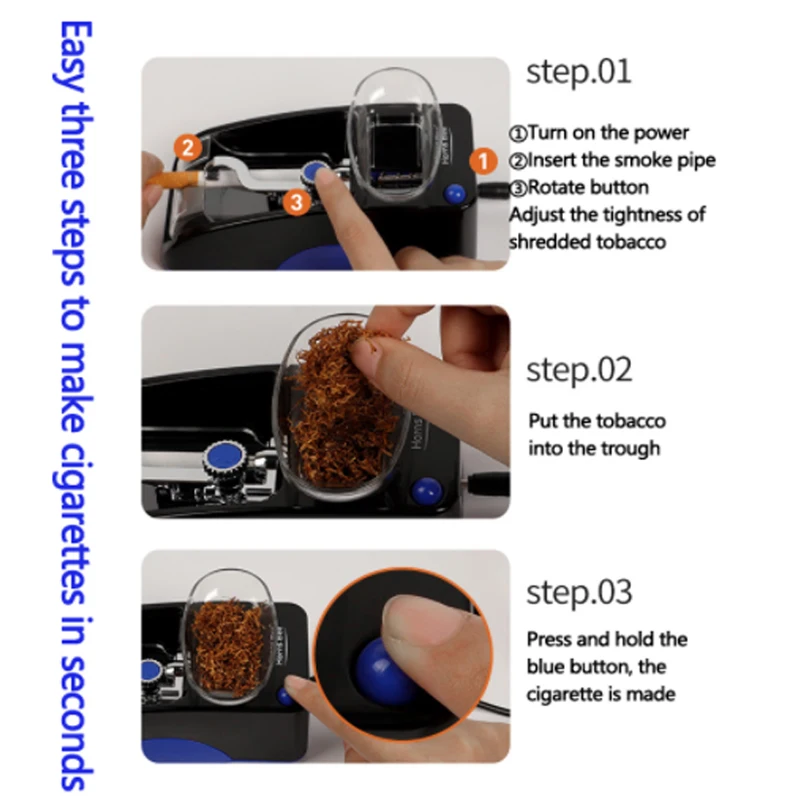 Easy three steps to make cigarettes in seconds

2
3
1

step.01
①Turn on the power
②Insert the smoke pipe
③Rotate button
Adjust the tightness of shredded tobacco

step.02
Put the tobacco into the trough

step.03
Press and hold the blue button, the cigarette is made