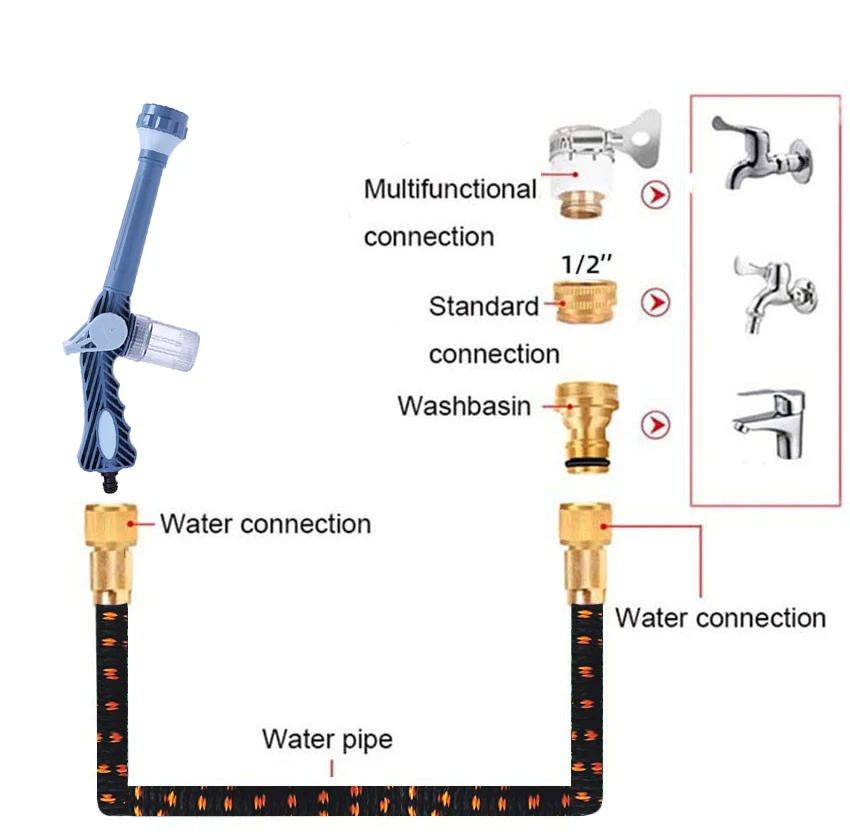 Multifunctional connection

1/2''

Standard connection

Washbasin

Water connection

Water connection

Water pipe