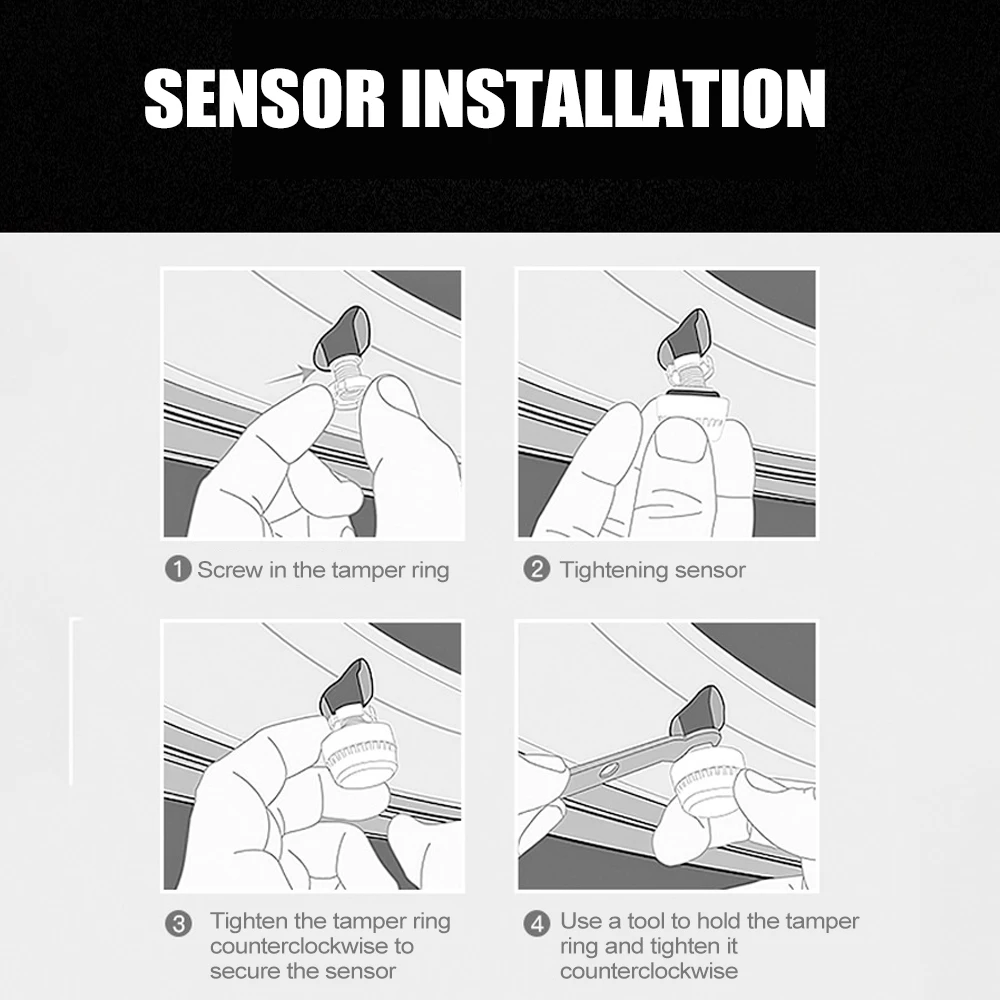 SENSOR INSTALLATION

1 Screw in the tamper ring

2 Tightening sensor

3 Tighten the tamper ring counterclockwise to secure the sensor

4 Use a tool to hold the tamper ring and tighten it counterclockwise