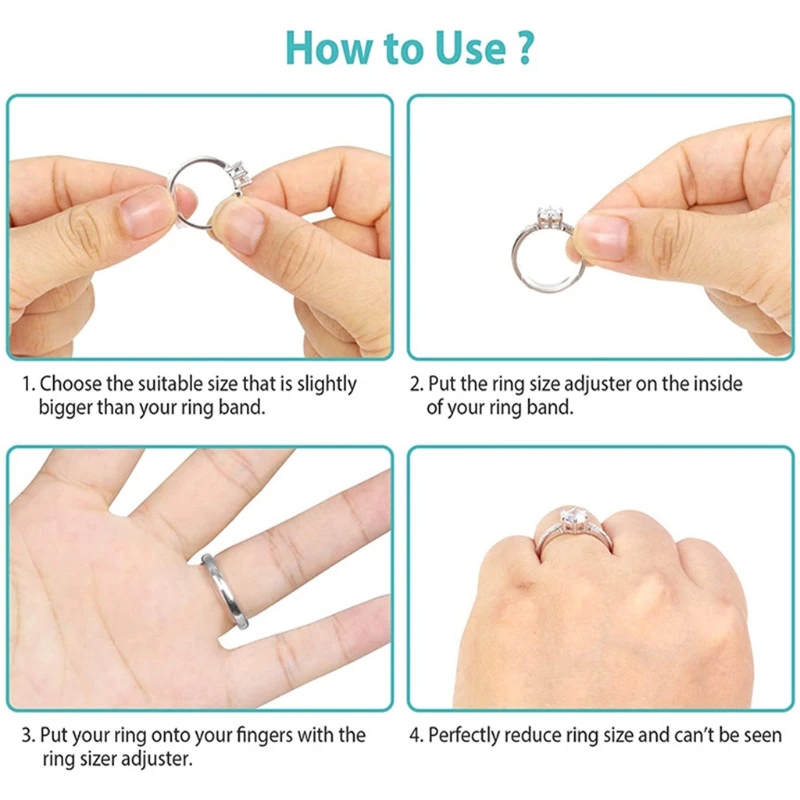 How to Use ?

1. Choose the suitable size that is slightly bigger than your ring band.

2. Put the ring size adjuster on the inside of your ring band.

3. Put your ring onto your fingers with the ring sizer adjuster.

4. Perfectly reduce ring size and can't be seen