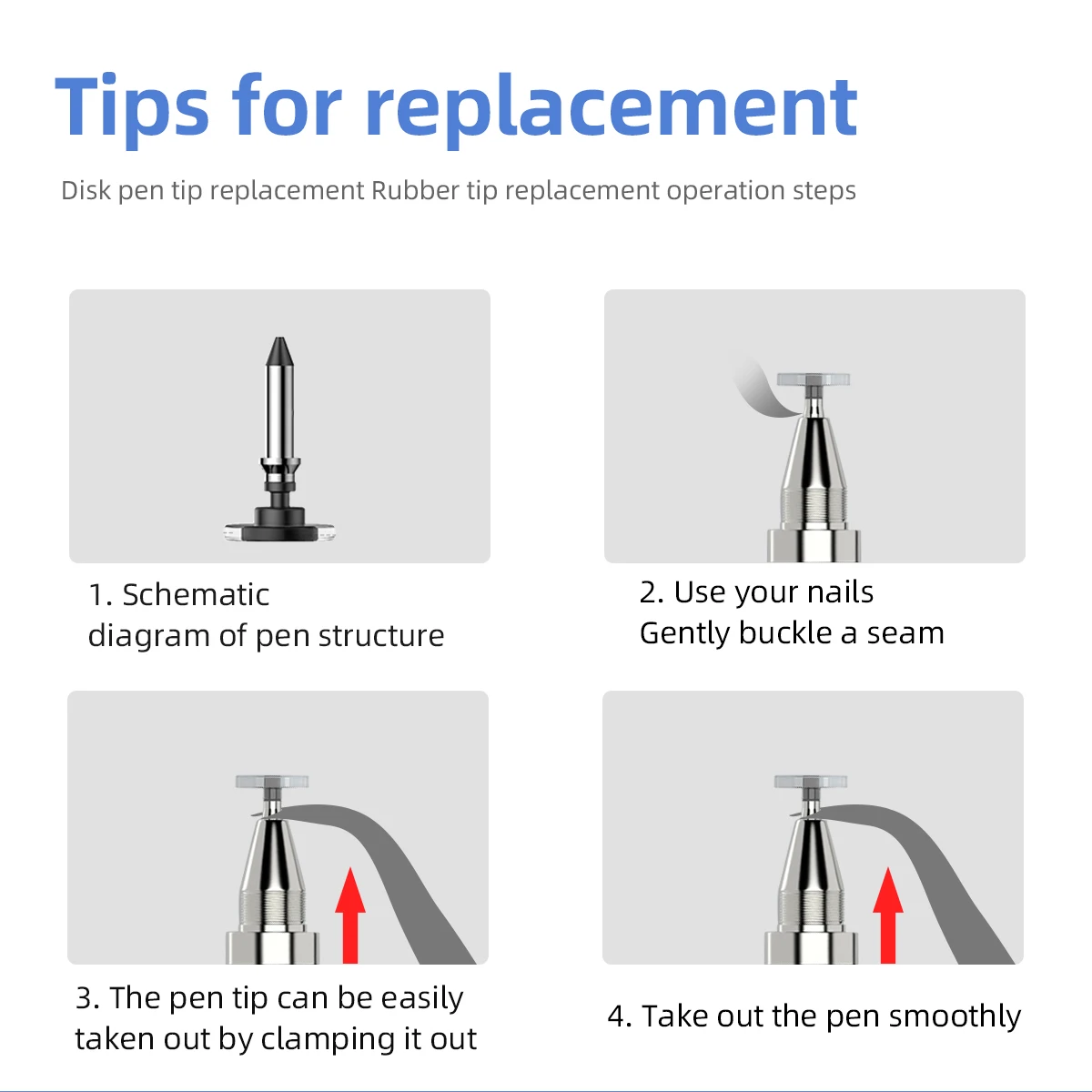 Tips for replacement

Disk pen tip replacement Rubber tip replacement operation steps

1. Schematic diagram of pen structure

2. Use your nails Gently buckle a seam

3. The pen tip can be easily taken out by clamping it out

4. Take out the pen smoothly