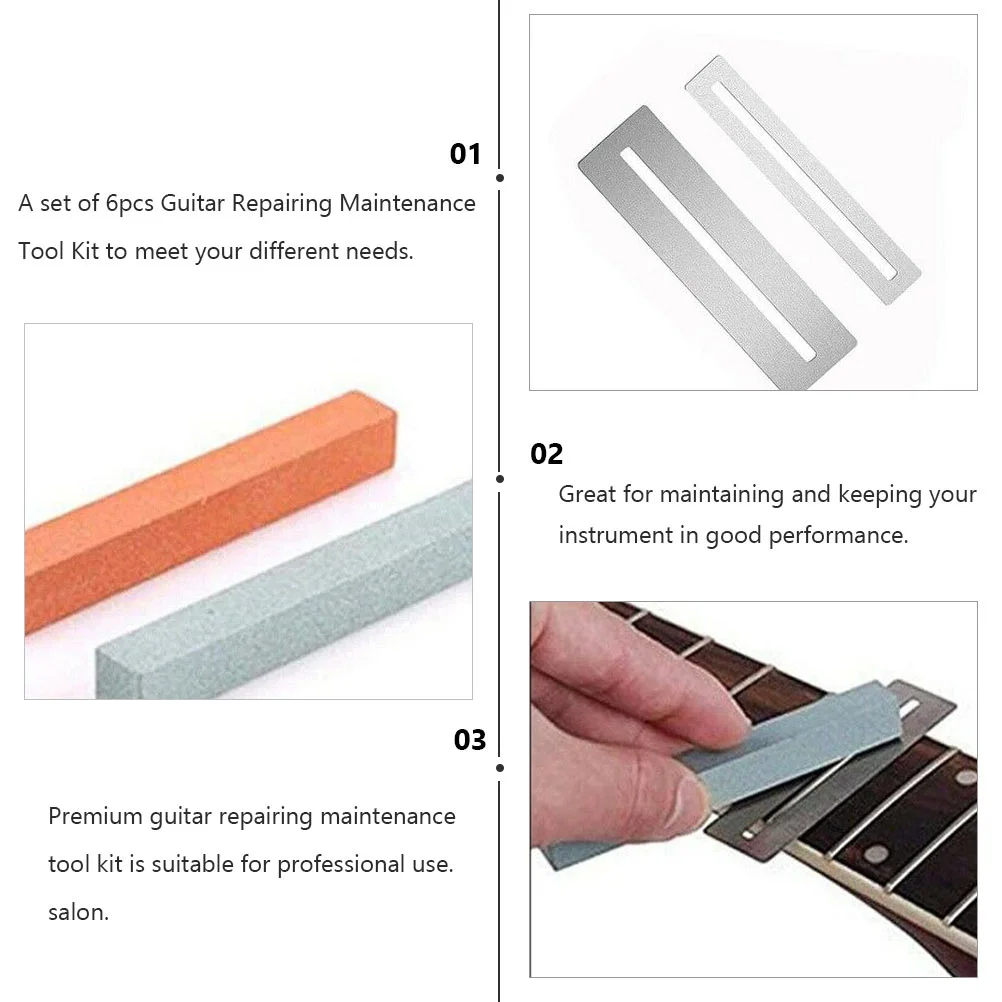 01

A set of 6pcs Guitar Repairing Maintenance Tool Kit to meet your different needs.

02

Great for maintaining and keeping your instrument in good performance.

03

Premium guitar repairing maintenance tool kit is suitable for professional use. salon.