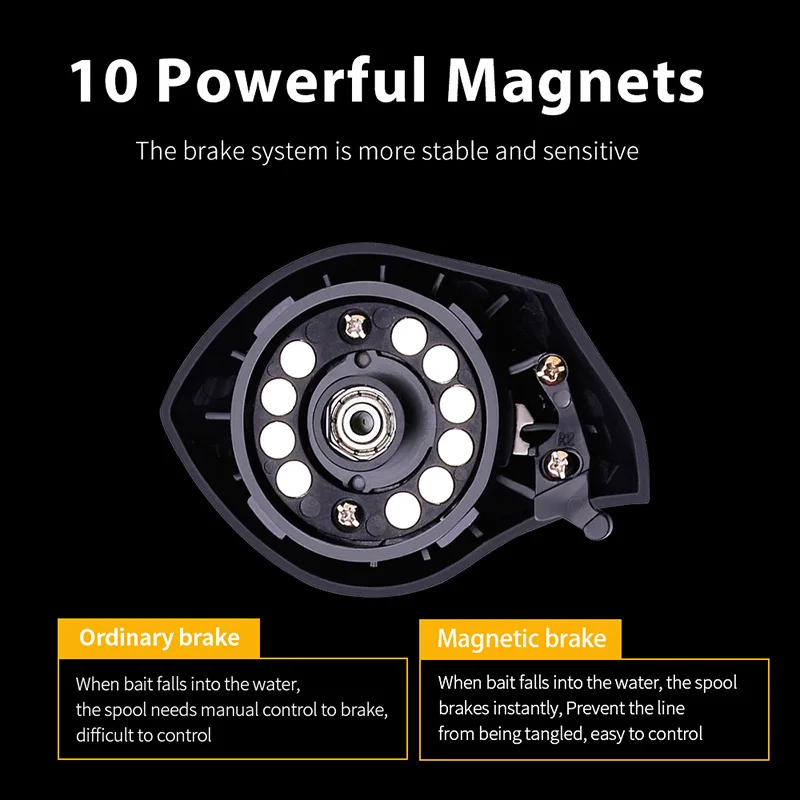 10 Powerful Magnets

The brake system is more stable and sensitive

Ordinary brake

When bait falls into the water, the spool needs manual control to brake, difficult to control

Magnetic brake

When bait falls into the water, the spool brakes instantly, Prevent the line from being tangled, easy to control