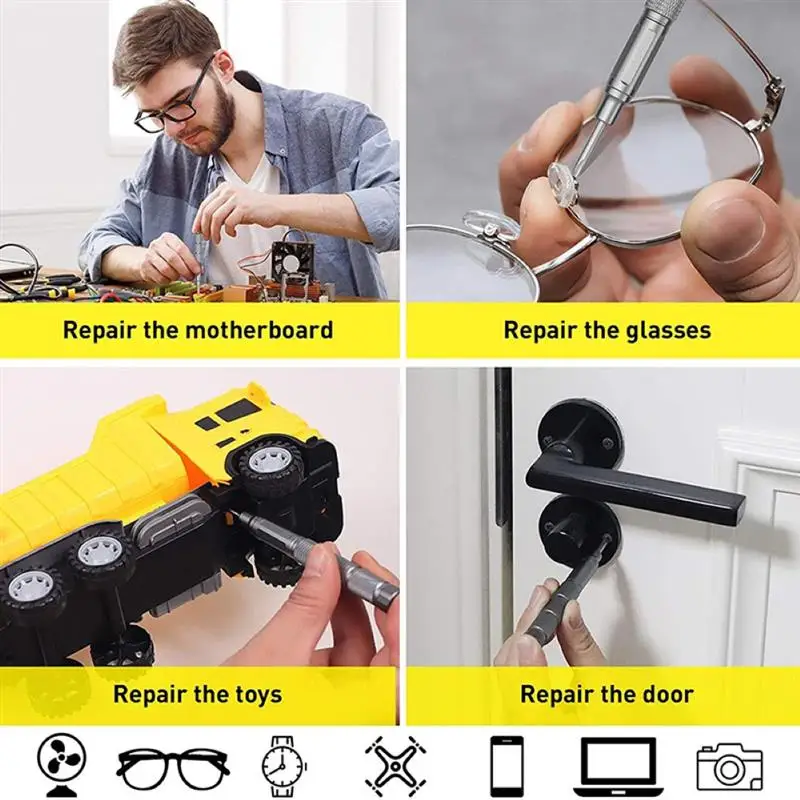 Repair the motherboard

Repair the glasses

Repair the toys

Repair the door