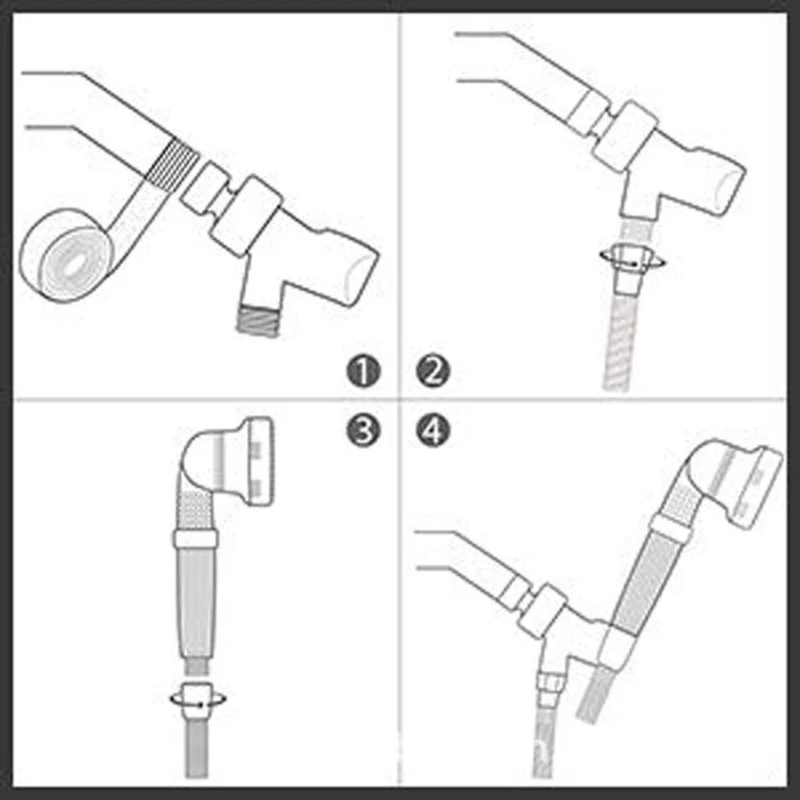 1
2
3
4