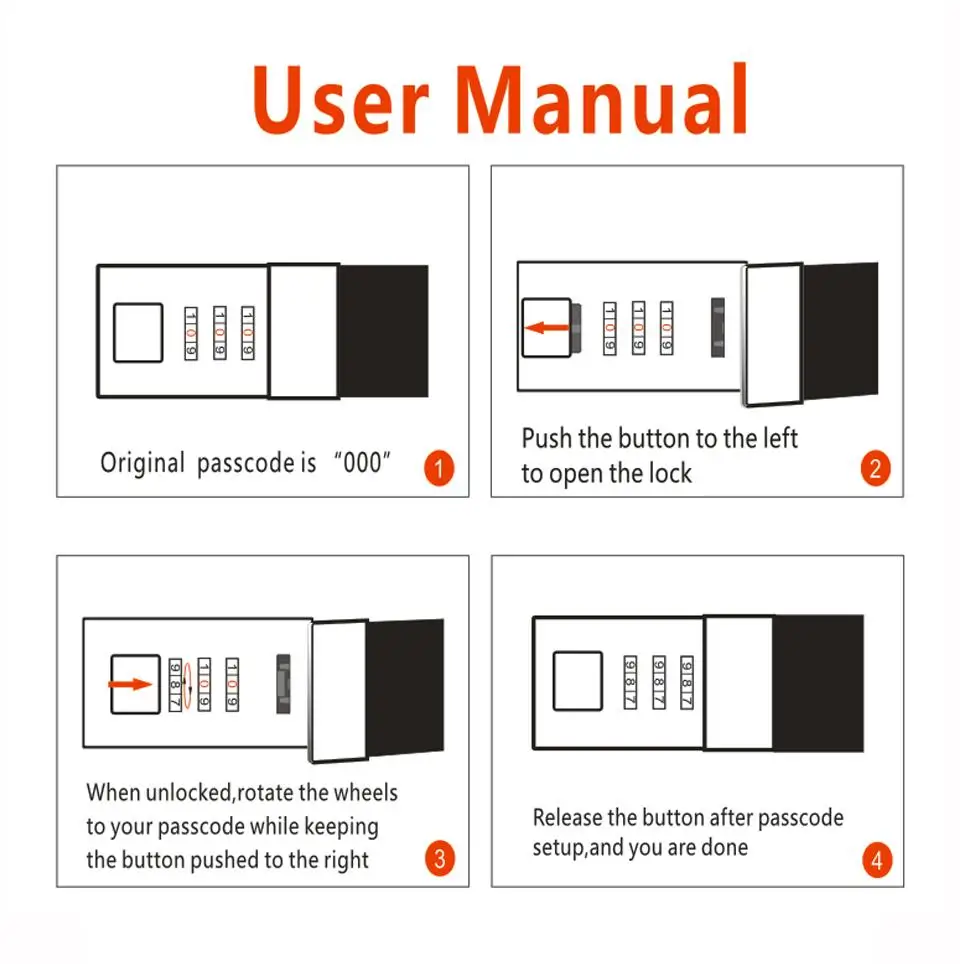 User Manual

1 0 9 1 0 9 1 0 9

Original passcode is "000" 1

1 0 9 1 0 9 1 0 9

Push the button to the left to open the lock 2

9 8 7 1 0 9 1 0 9

When unlocked,rotate the wheels to your passcode while keeping the button pushed to the right 3

9 8 7 9 8 7 9 8 7

Release the button after passcode setup,and you are done 4