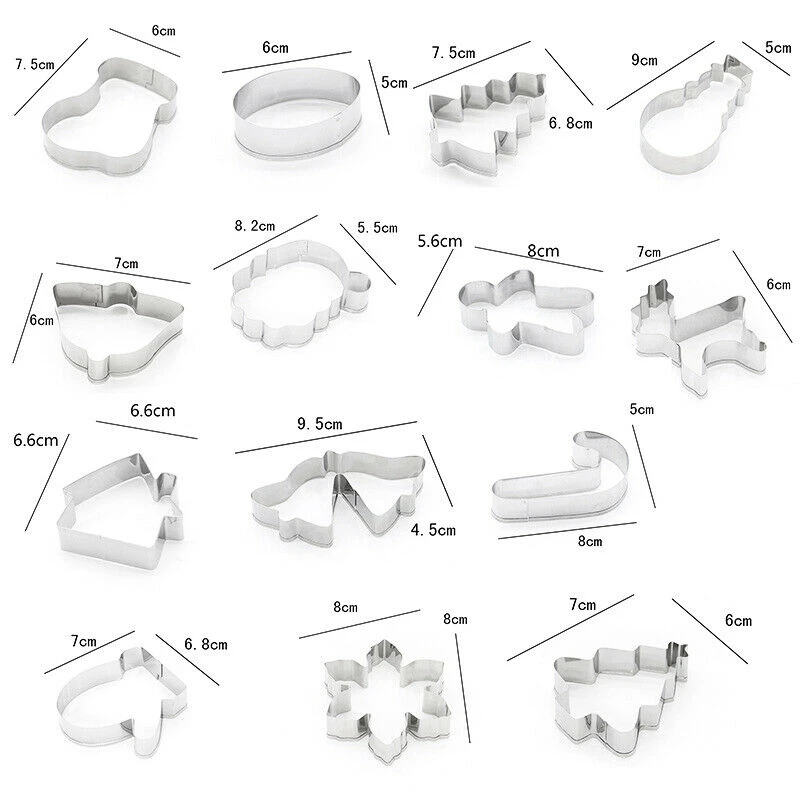 7.5cm
6cm
6cm
5cm
7.5cm
6.8cm
9cm
5cm

7cm
6cm
8.2cm
5.5cm
5.6cm
8cm
7cm
6cm

6.6cm
6.6cm
9.5cm
4.5cm
5cm
8cm

7cm
6.8cm
8cm
8cm
7cm
6cm