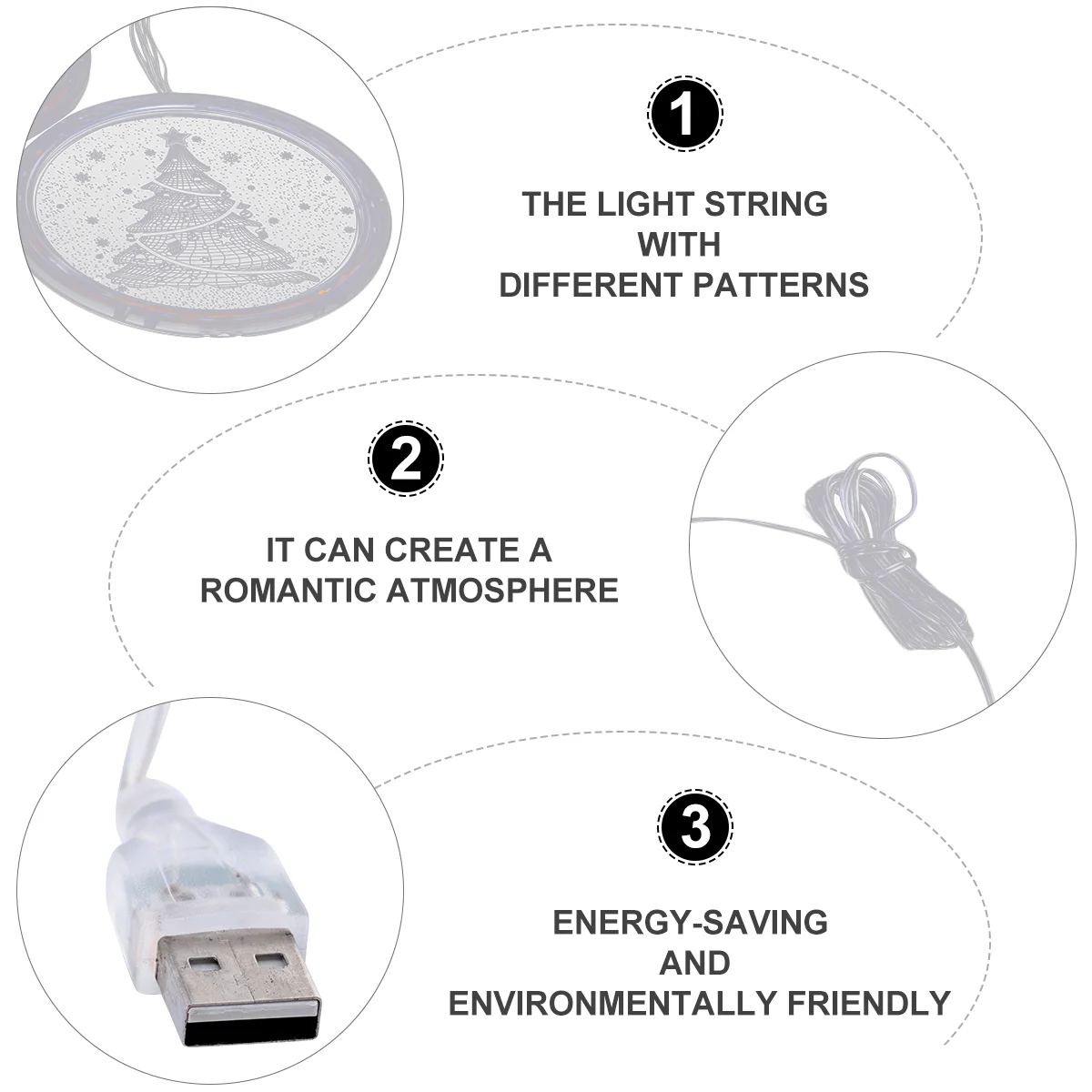 1

THE LIGHT STRING
WITH
DIFFERENT PATTERNS

2

IT CAN CREATE A
ROMANTIC ATMOSPHERE

3

ENERGY-SAVING
AND
ENVIRONMENTALLY FRIENDLY