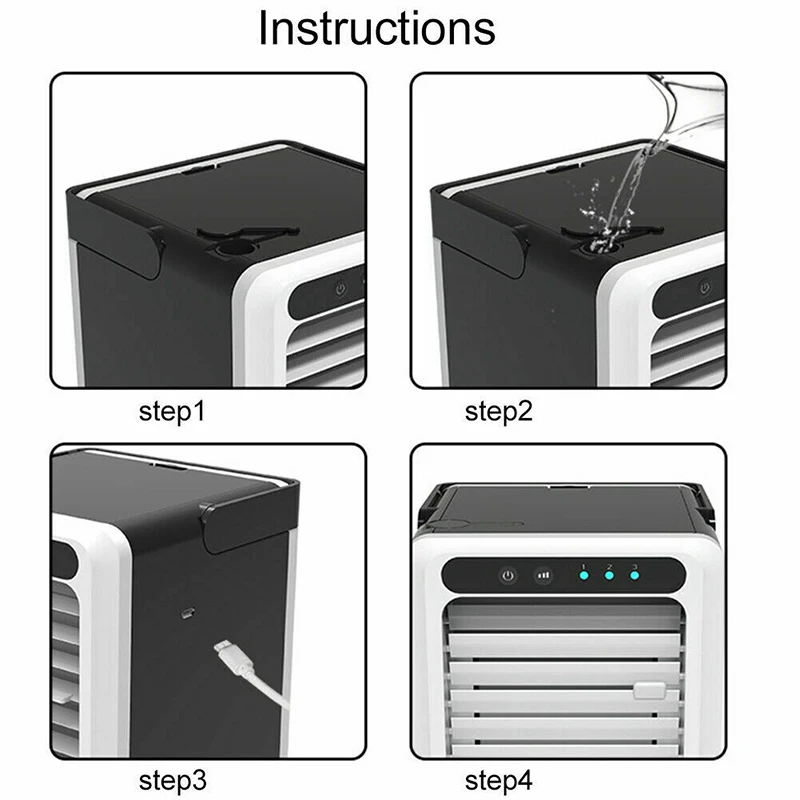 Instructions

step1

step2

step3

1 2 3

step4