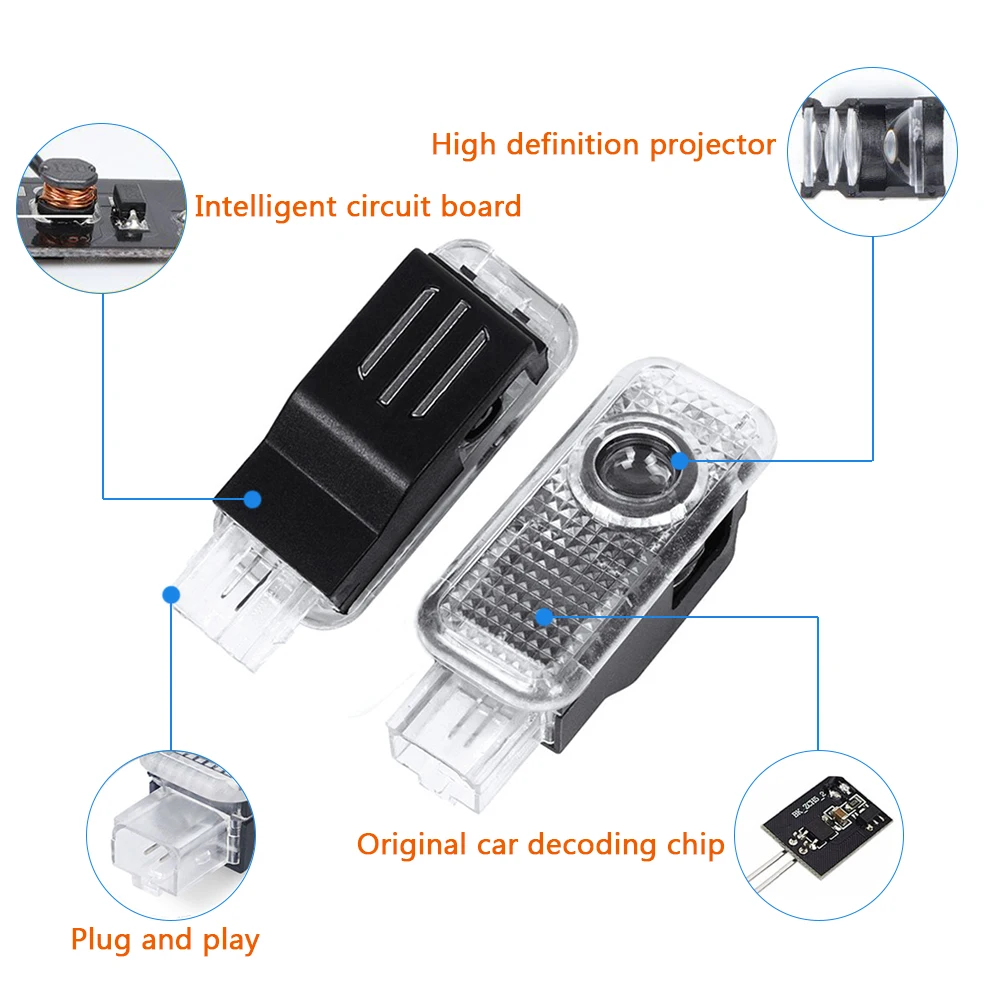 High definition projector

Intelligent circuit board

Original car decoding chip

Plug and play