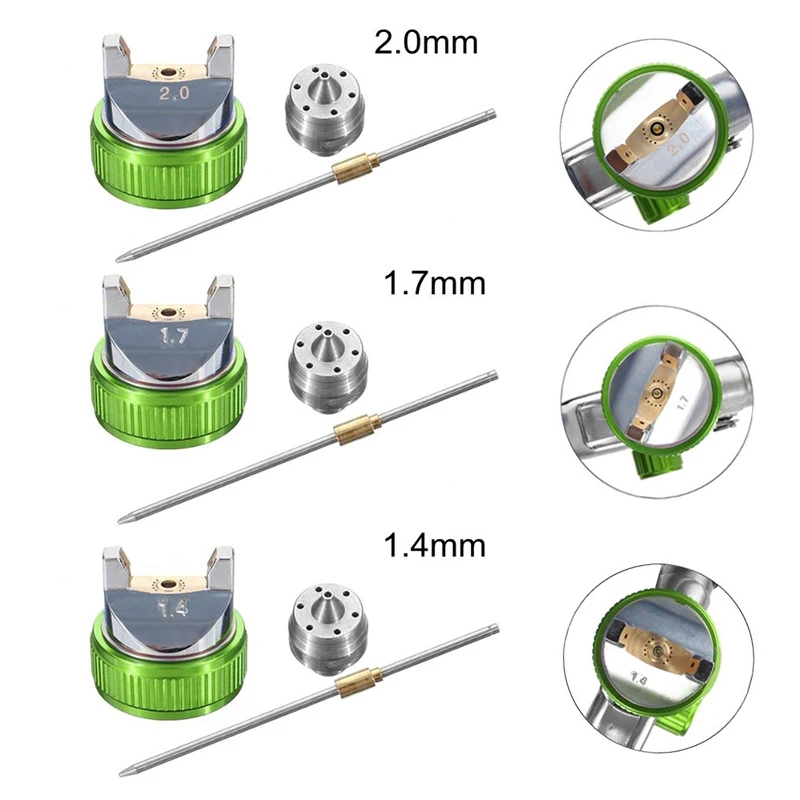 2.0mm

2.0

2.0

1.7mm

1.7

1.7

1.4mm

1.4

1.4