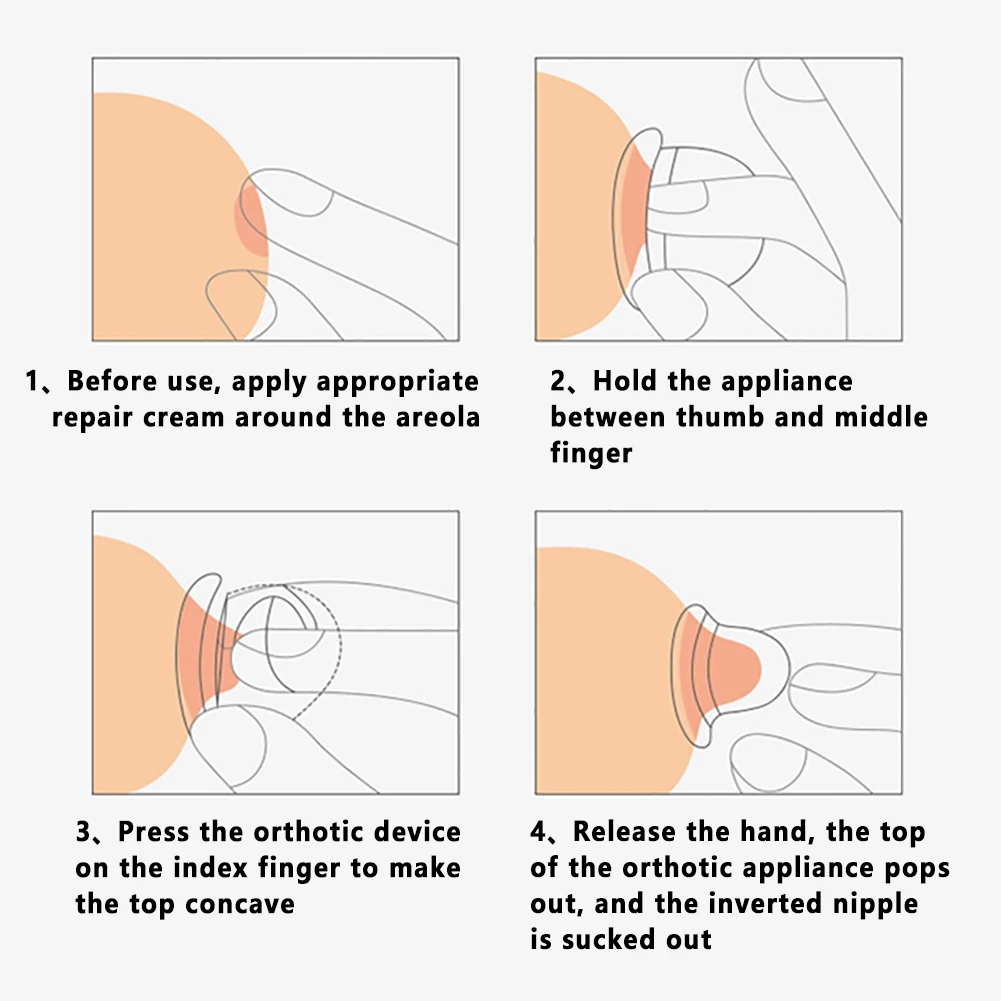 1、Before use, apply appropriate repair cream around the areola

2、Hold the appliance between thumb and middle finger

3、Press the orthotic device on the index finger to make the top concave

4、Release the hand, the top of the orthotic appliance pops out, and the inverted nipple is sucked out