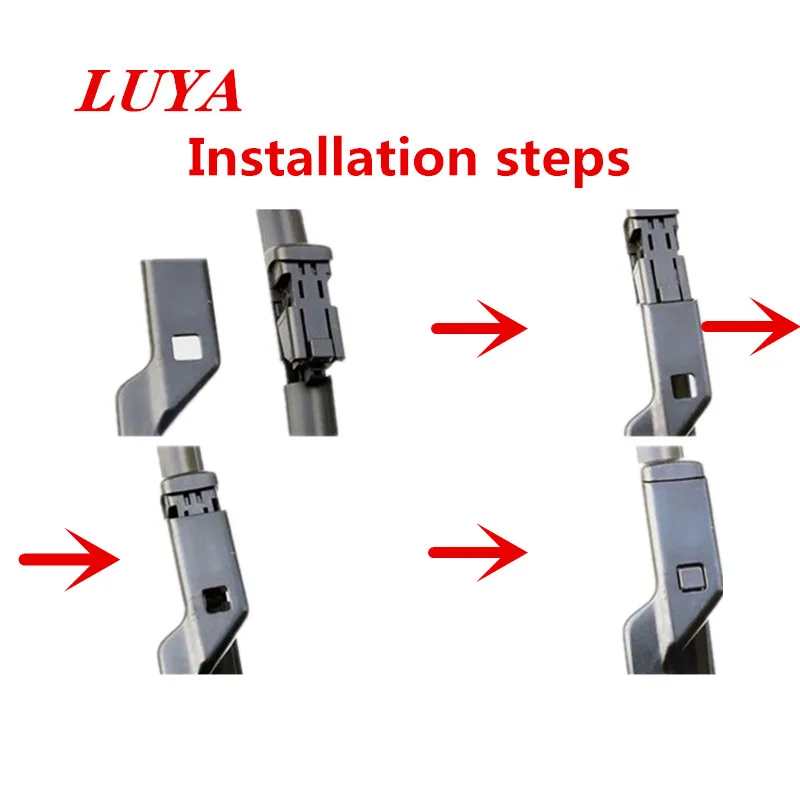 LUYA
Installation steps