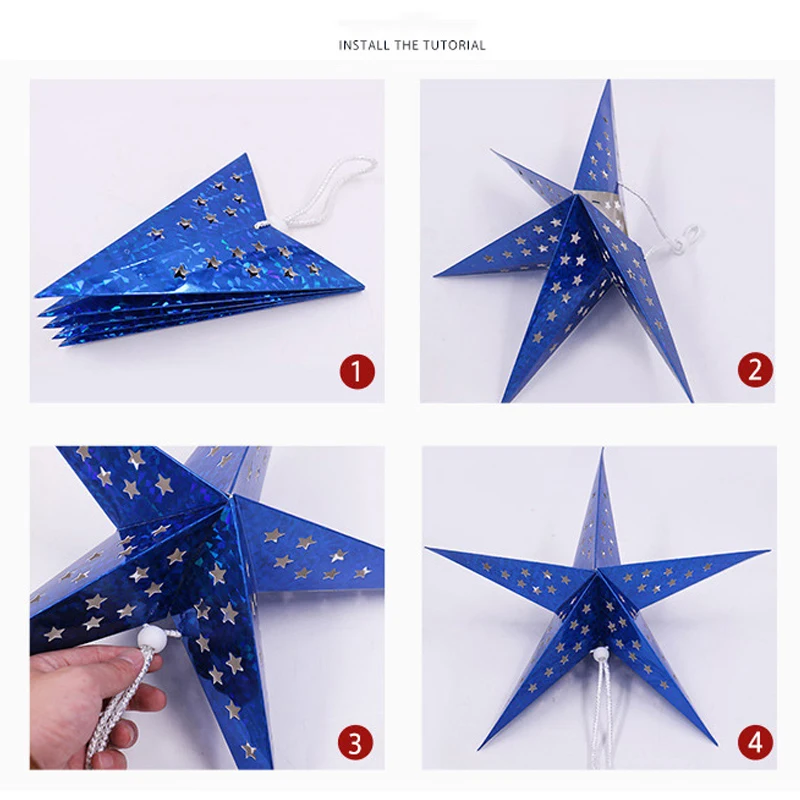 INSTALL THE TUTORIAL

1

2

3

4