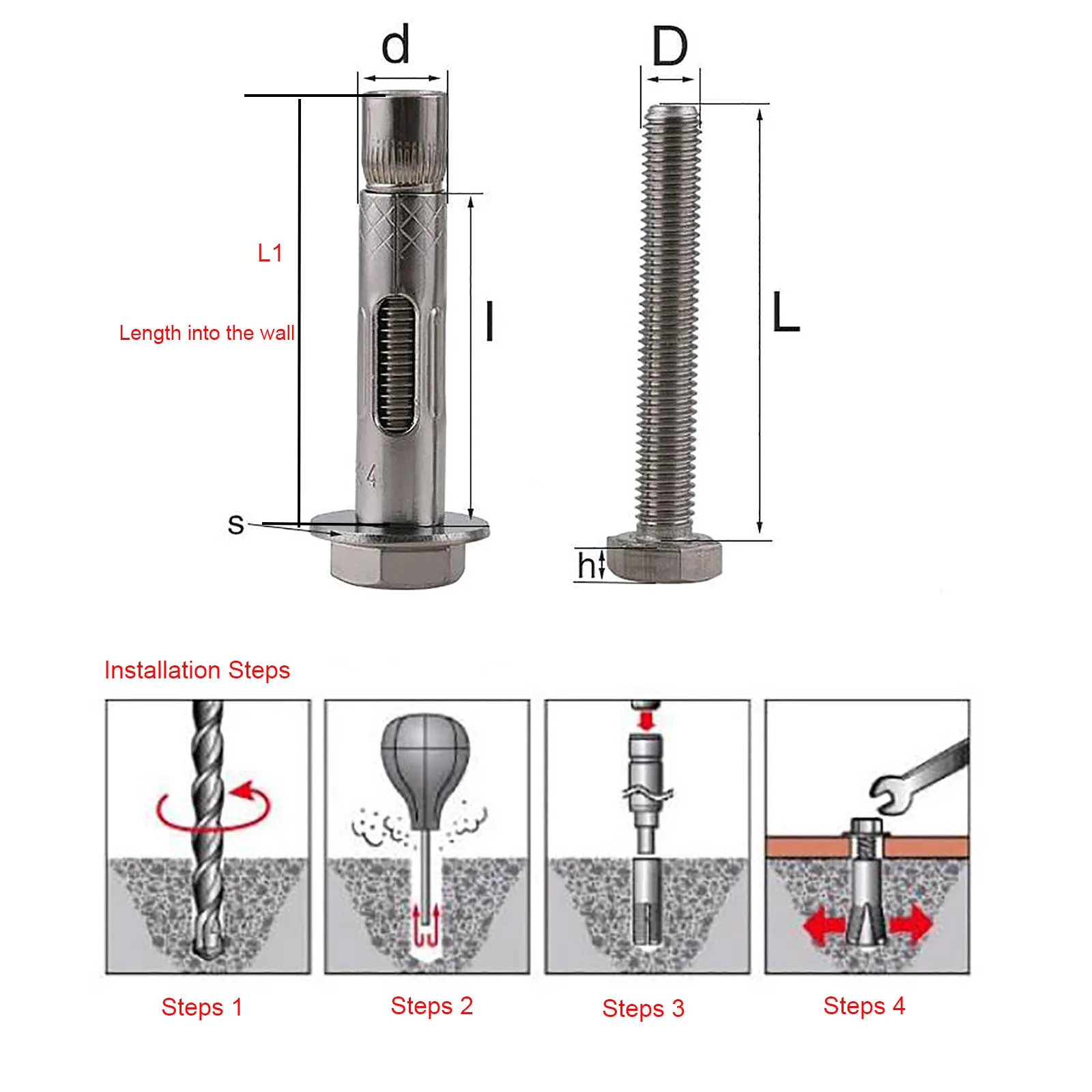 d

D

L1

Length into the wall

l

L

s

h

Installation Steps

Steps 1

Steps 2

Steps 3

Steps 4