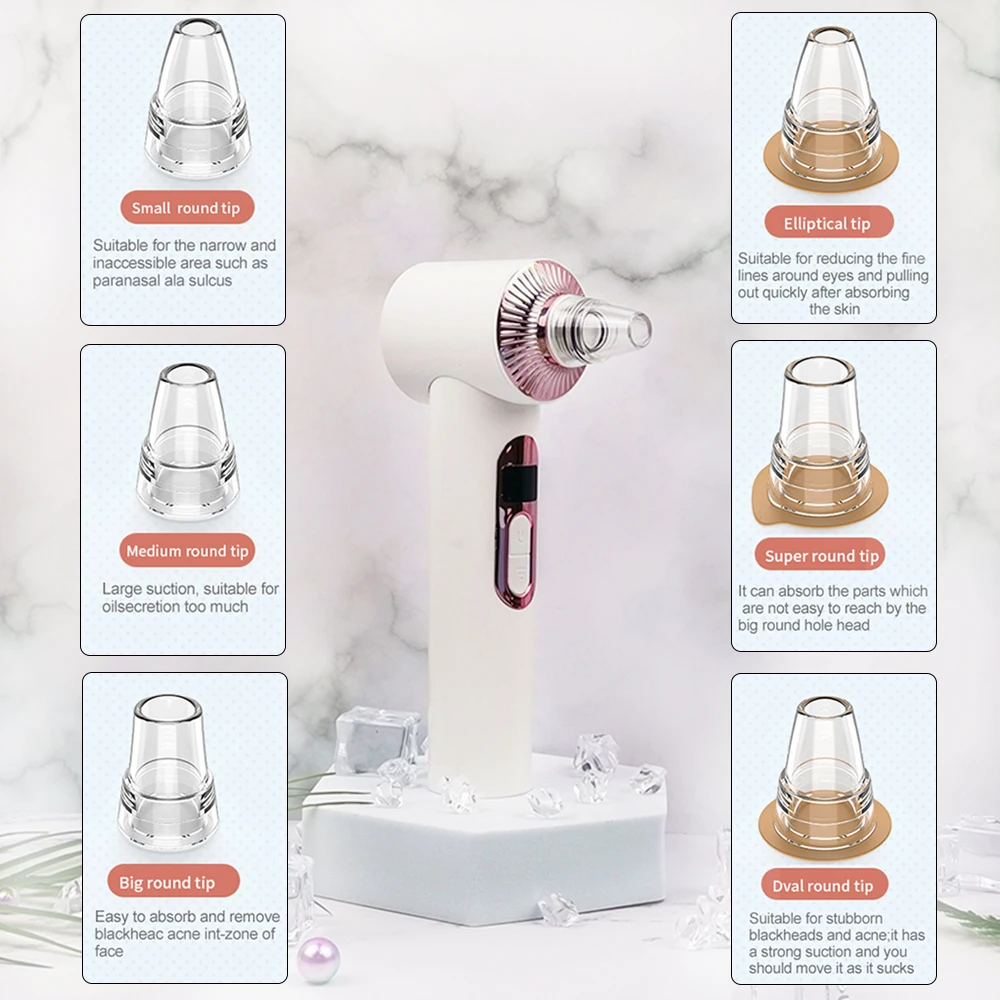 Small round tip

Suitable for the narrow and inaccessible area such as paranasal ala sulcus

Medium round tip

Large suction, suitable for oilsecretion too much

Big round tip

Easy to absorb and remove blackheac acne int-zone of face

Elliptical tip

Suitable for reducing the fine lines around eyes and pulling out quickly after absorbing the skin

Super round tip

It can absorb the parts which are not easy to reach by the big round hole head

Dval round tip

Suitable for stubborn blackheads and acne;it has a strong suction and you should move it as it sucks