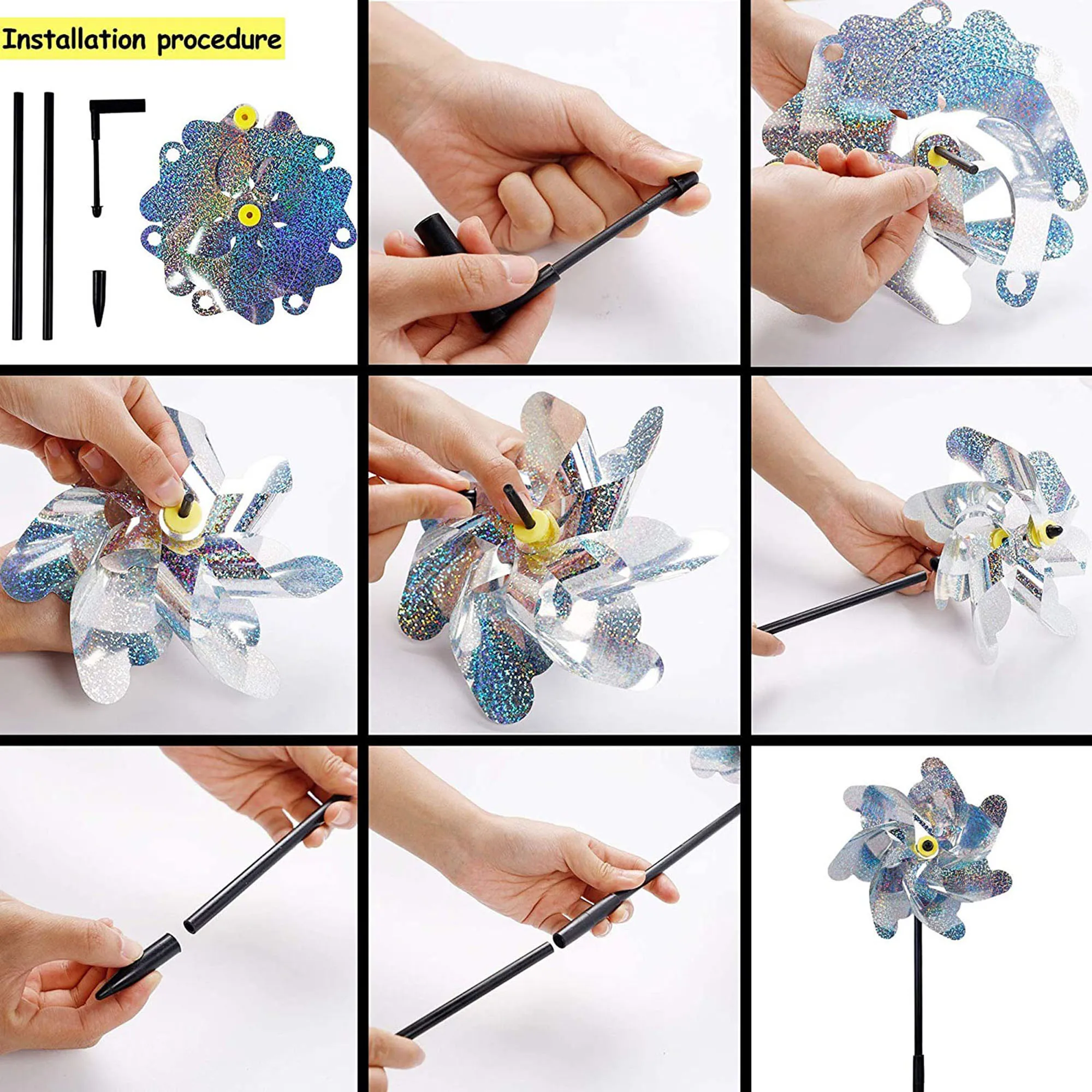 Installation procedure