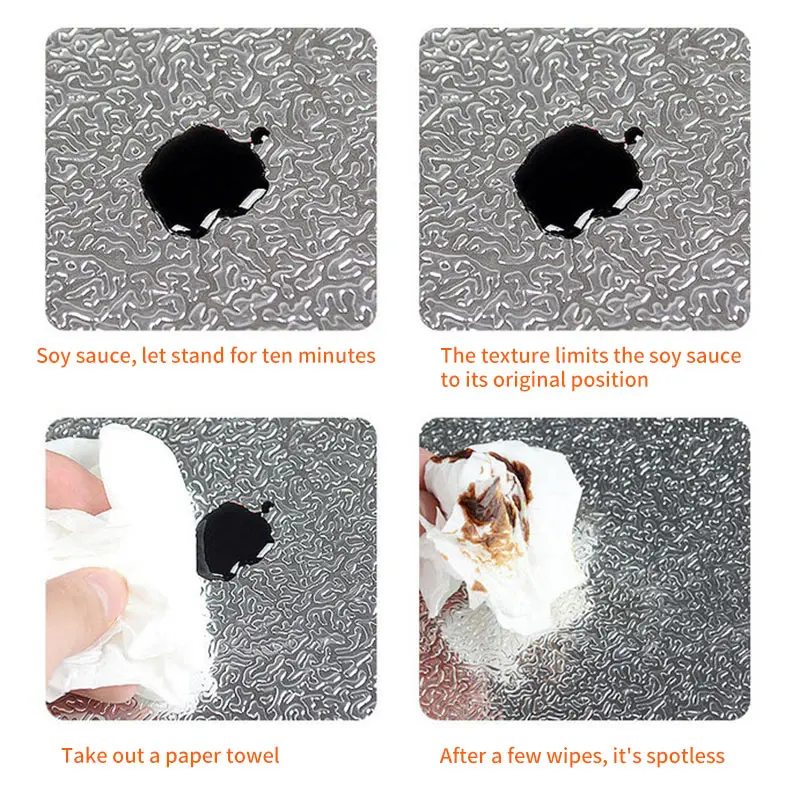 Soy sauce, let stand for ten minutes

The texture limits the soy sauce to its original position

Take out a paper towel

After a few wipes, it's spotless