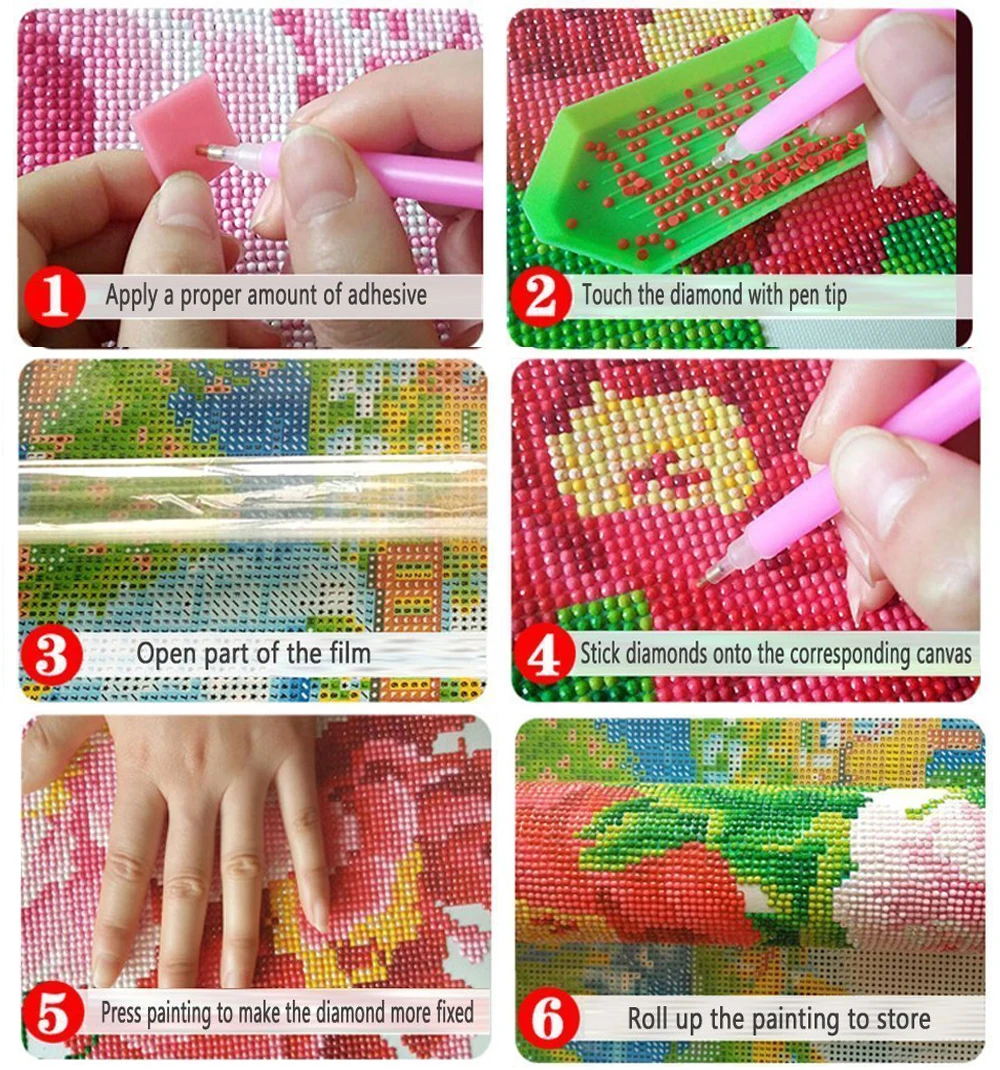 1 Apply a proper amount of adhesive

2 Touch the diamond with pen tip

3 Open part of the film

4 Stick diamonds onto the corresponding canvas

5 Press painting to make the diamond more fixed

6 Roll up the painting to store