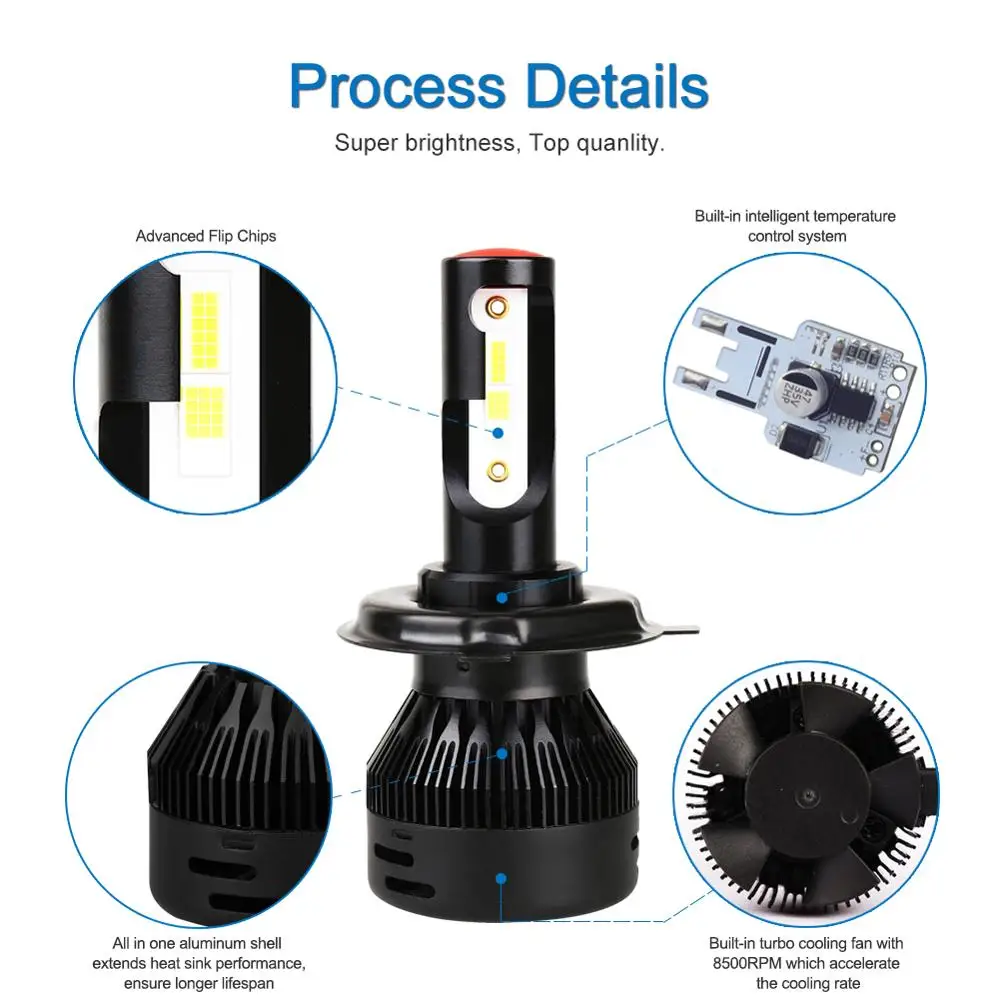 Process Details

Super brightness, Top quanlity.

Advanced Flip Chips

Built-in intelligent temperature control system

47
35V
2HP

All in one aluminum shell extends heat sink performance, ensure longer lifespan

Built-in turbo cooling fan with 8500RPM which accelerate the cooling rate